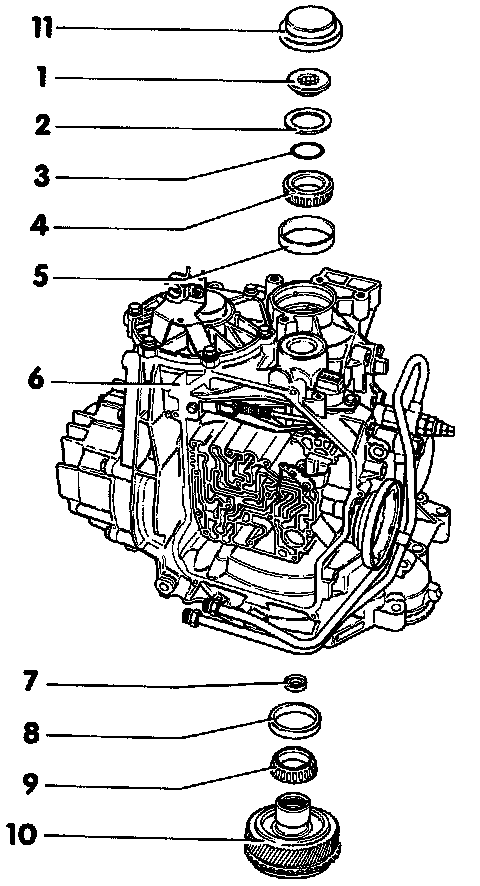 11
1
2
3
4
5
6
7
8
9
10