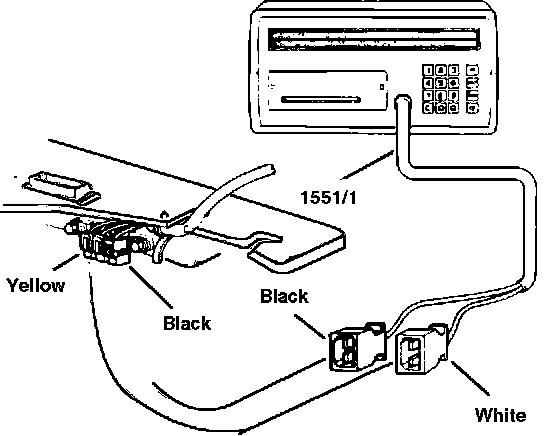 1551/1

Yellow

Black

Black

White