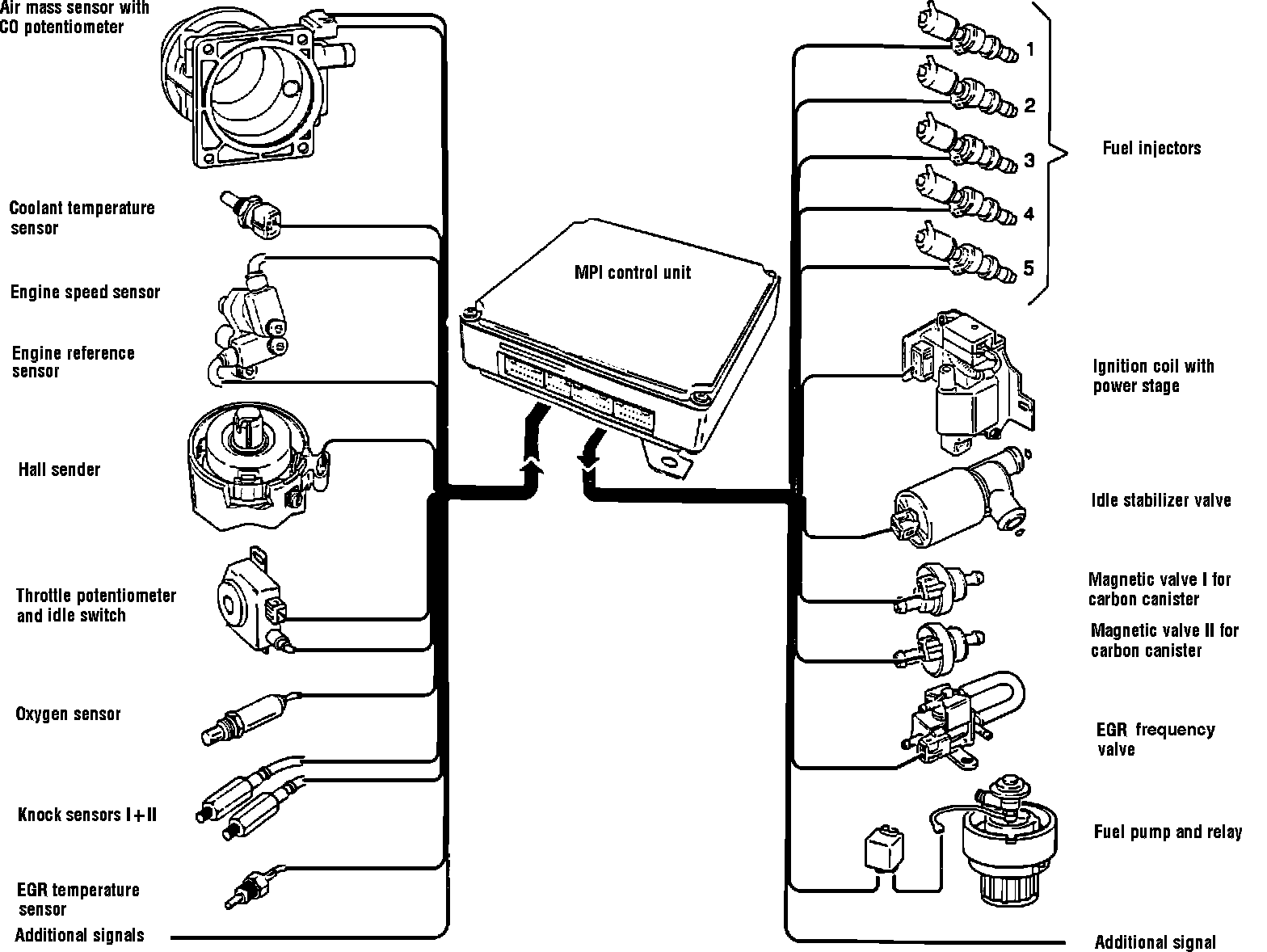 Air mass sensor with CO potentiometer

Coolant temperature sensor

Engine speed sensor

Engine reference sensor

Hall sender

Throttle potentiometer and idle switch

Oxygen sensor

Knock sensors I+II

EGR temperature sensor

Additional signals

MPI control unit

1
2
3
4
5

Fuel injectors

Ignition coil with power stage

Idle stabilizer valve

Magnetic valve I for carbon canister

Magnetic valve II for carbon canister

EGR frequency valve

Fuel pump and relay

Additional signal