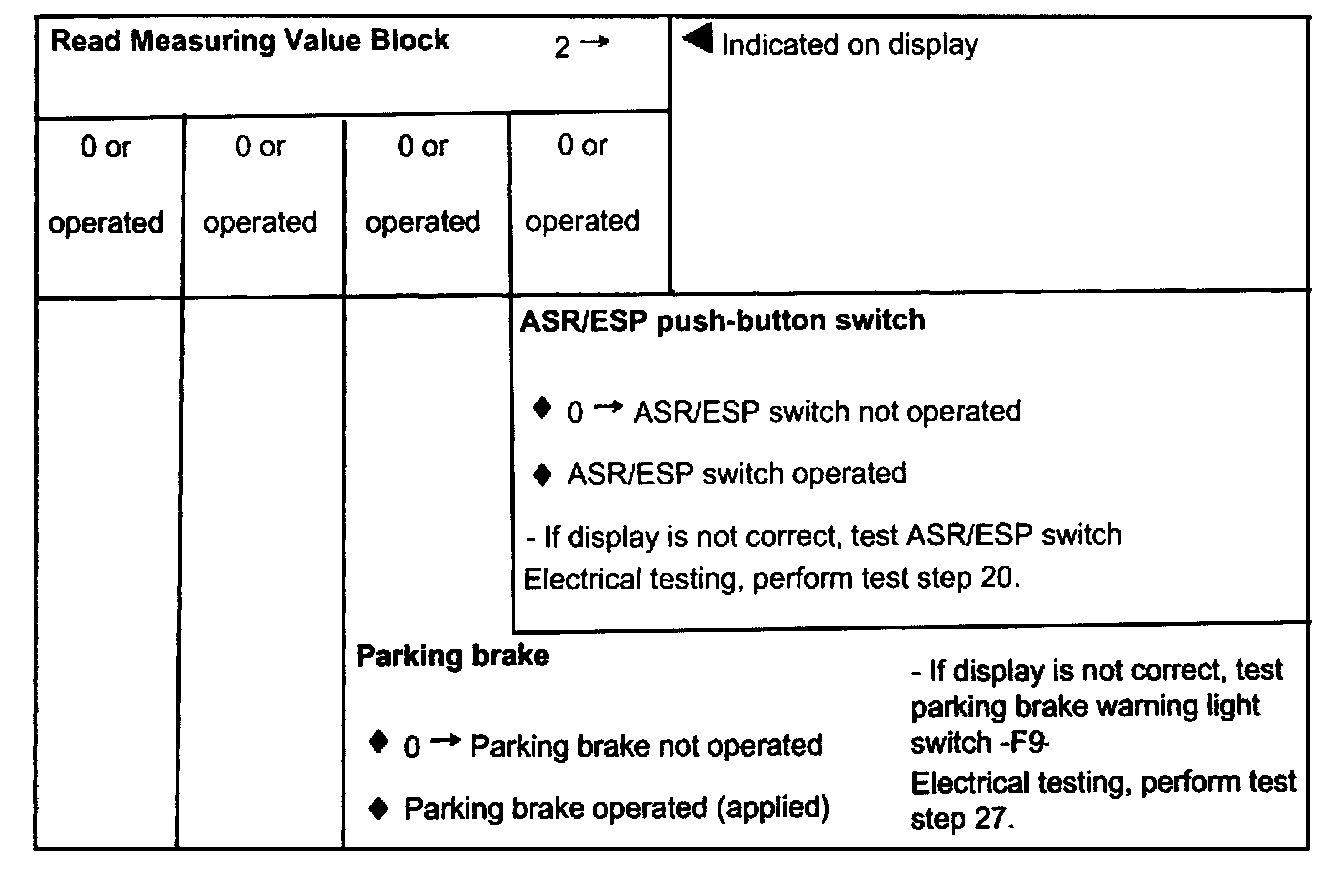 **Read Measuring Value Block** 2 →

◀ Indicated on display

| 0 or operated | 0 or operated | 0 or operated | 0 or operated |
|---|---|---|---|

**ASR/ESP push-button switch**

♦ 0 → ASR/ESP switch not operated

♦ ASR/ESP switch operated

- If display is not correct, test ASR/ESP switch Electrical testing, perform test step 20.

**Parking brake**

♦ 0 → Parking brake not operated

♦ Parking brake operated (applied)

- If display is not correct, test parking brake warning light switch -F9- Electrical testing, perform test step 27.