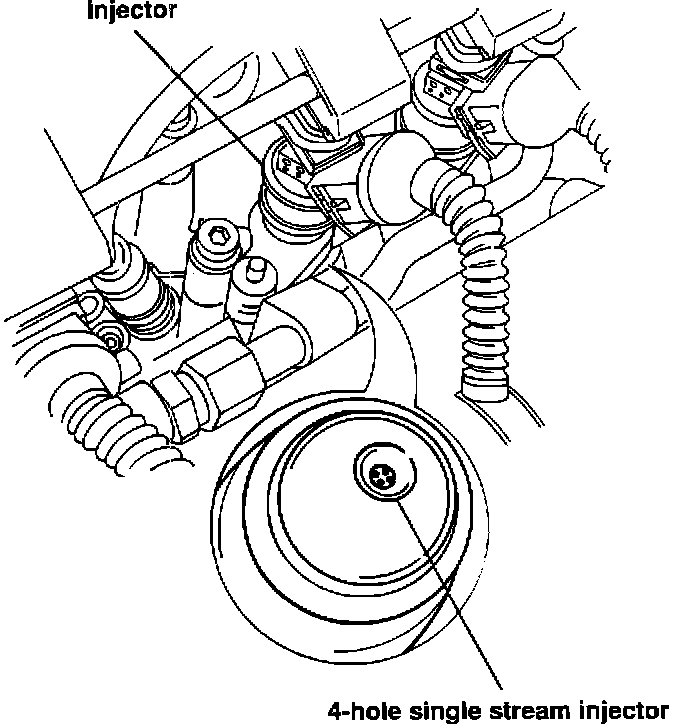 Injector

4-hole single stream injector