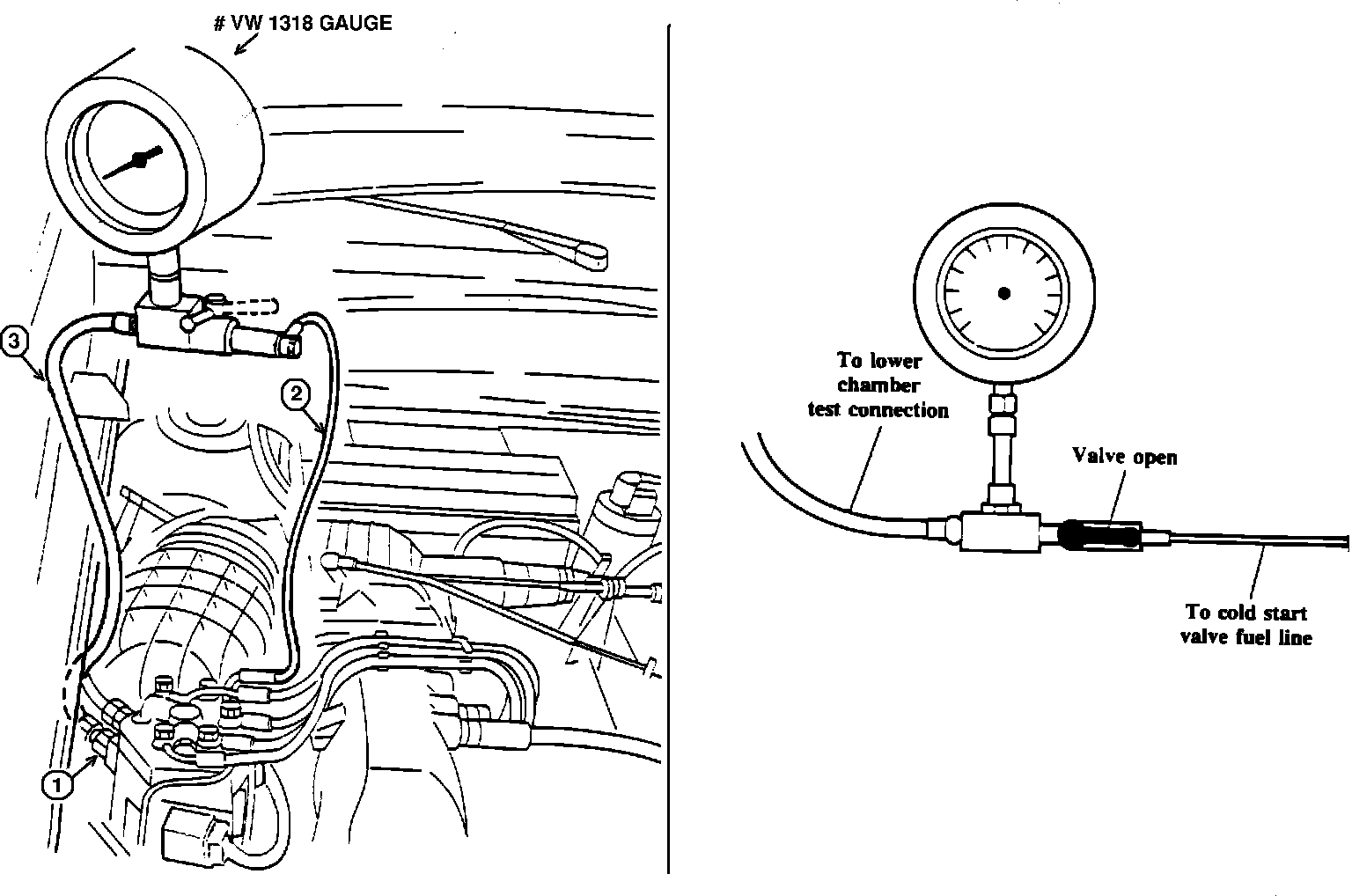 # VW 1318 GAUGE

3

2

1

To lower chamber test connection

Valve open

To cold start valve fuel line