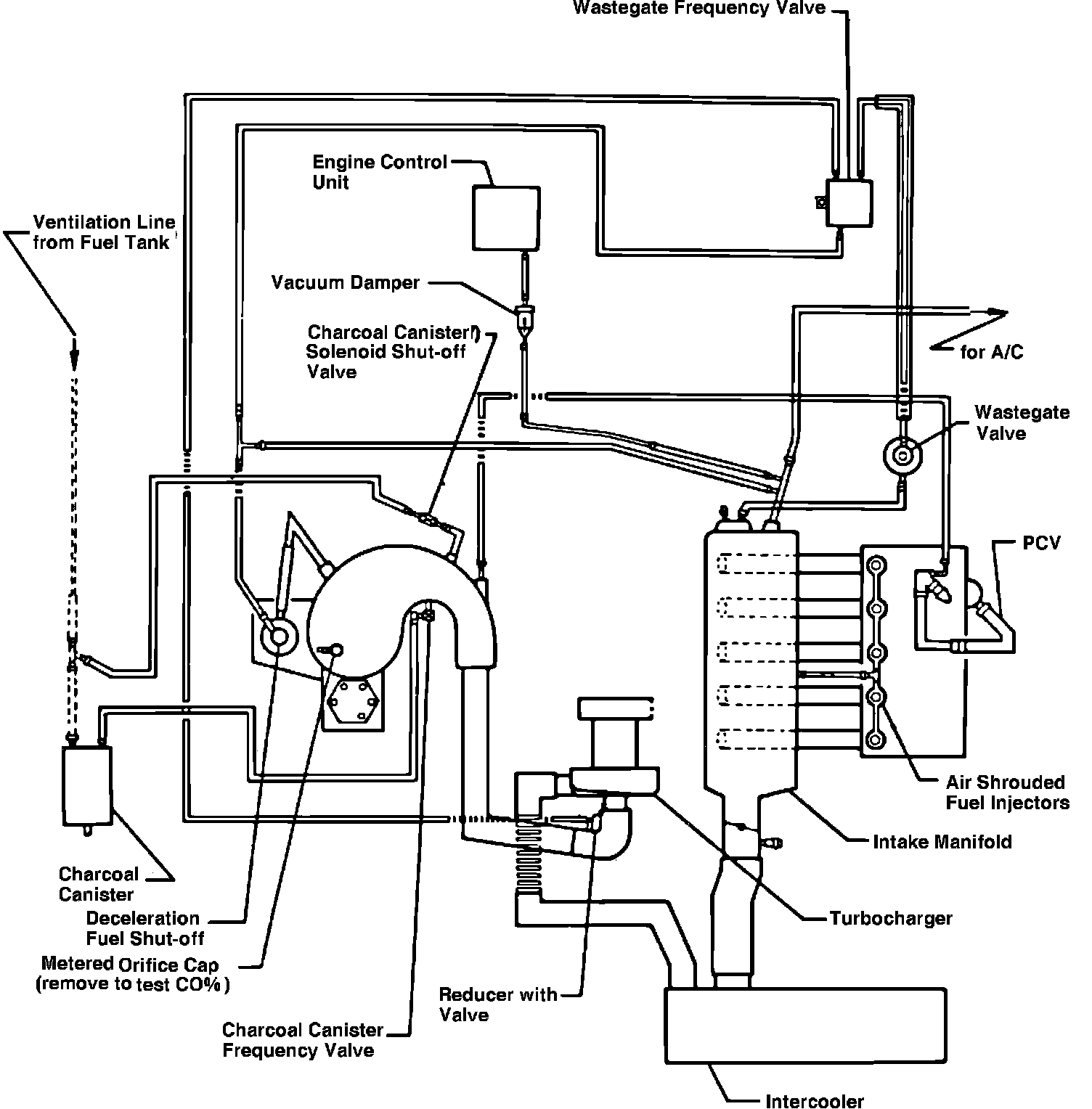 Wastegate Frequency Valve

Engine Control Unit

Ventilation Line from Fuel Tank

Vacuum Damper

Charcoal Canister Solenoid Shut-off Valve

for A/C

Wastegate Valve

PCV

Air Shrouded Fuel Injectors

Intake Manifold

Turbocharger

Charcoal Canister

Deceleration Fuel Shut-off

Metered Orifice Cap (remove to test CO%)

Reducer with Valve

Charcoal Canister Frequency Valve

Intercooler