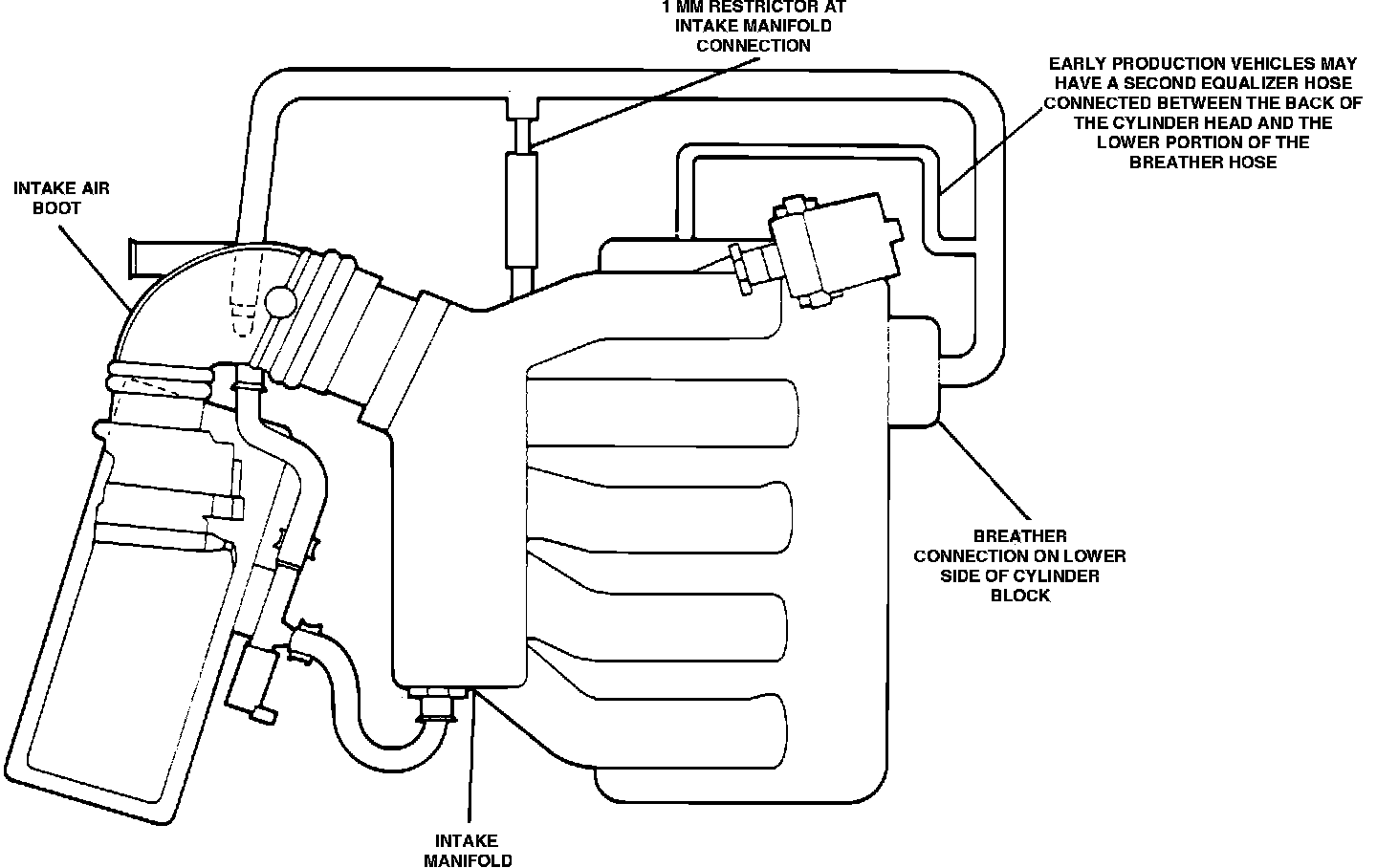 1 MM RESTRICTOR AT INTAKE MANIFOLD CONNECTION

EARLY PRODUCTION VEHICLES MAY HAVE A SECOND EQUALIZER HOSE CONNECTED BETWEEN THE BACK OF THE CYLINDER HEAD AND THE LOWER PORTION OF THE BREATHER HOSE

INTAKE AIR BOOT

BREATHER CONNECTION ON LOWER SIDE OF CYLINDER BLOCK

INTAKE MANIFOLD