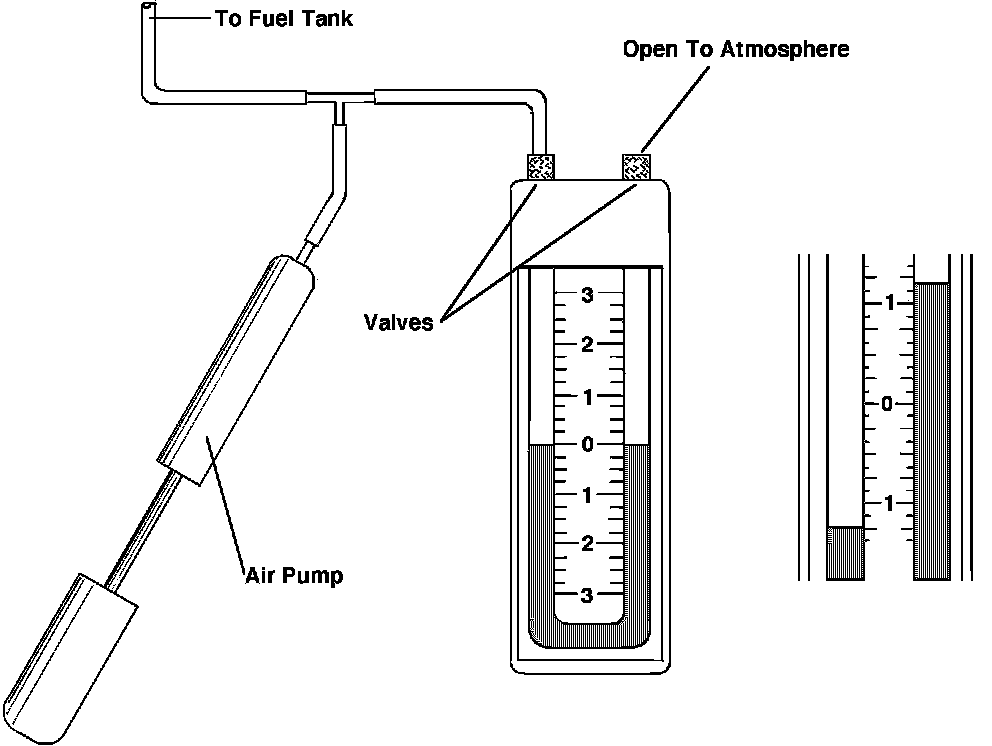 To Fuel Tank

Open To Atmosphere

Valves

Air Pump

3
2
1
0
1
2
3

1
0
1