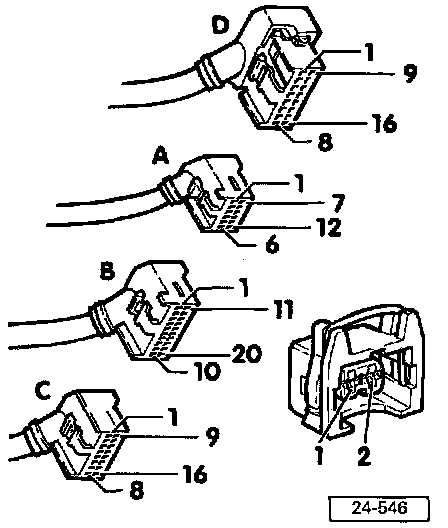 D
1
9
16
8
A
1
7
12
6
B
1
11
20
10
C
1
9
16
8
1
2
24-546