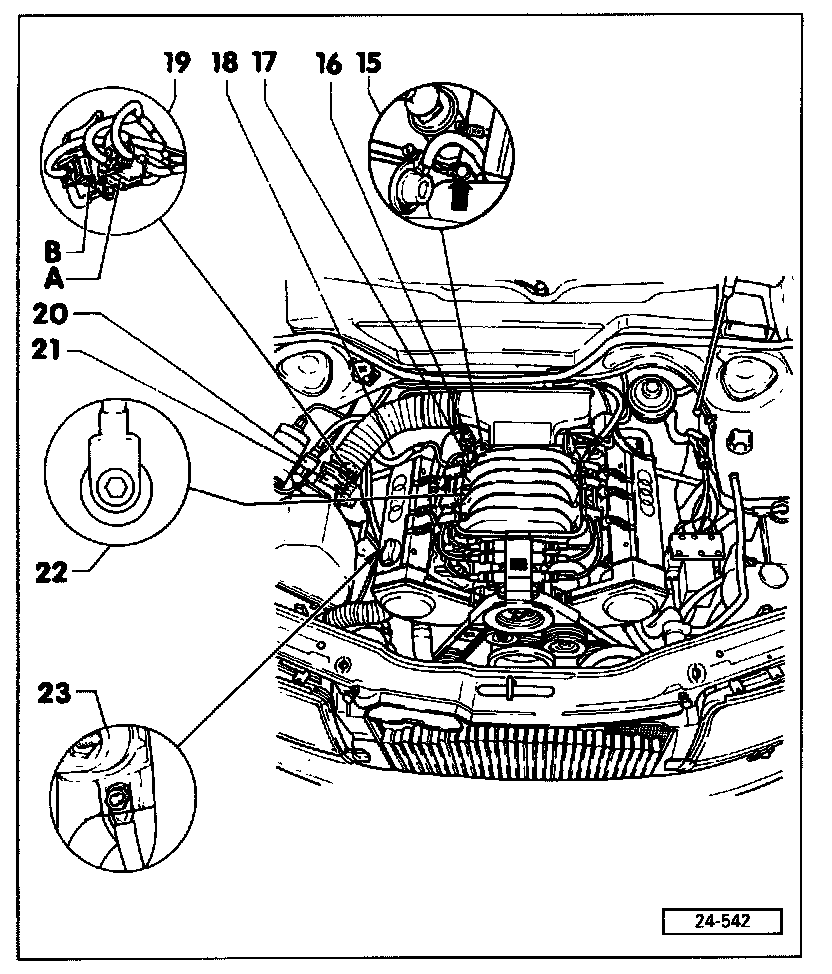 19 18 17 16 15

B
A
20
21

22

23

24-542