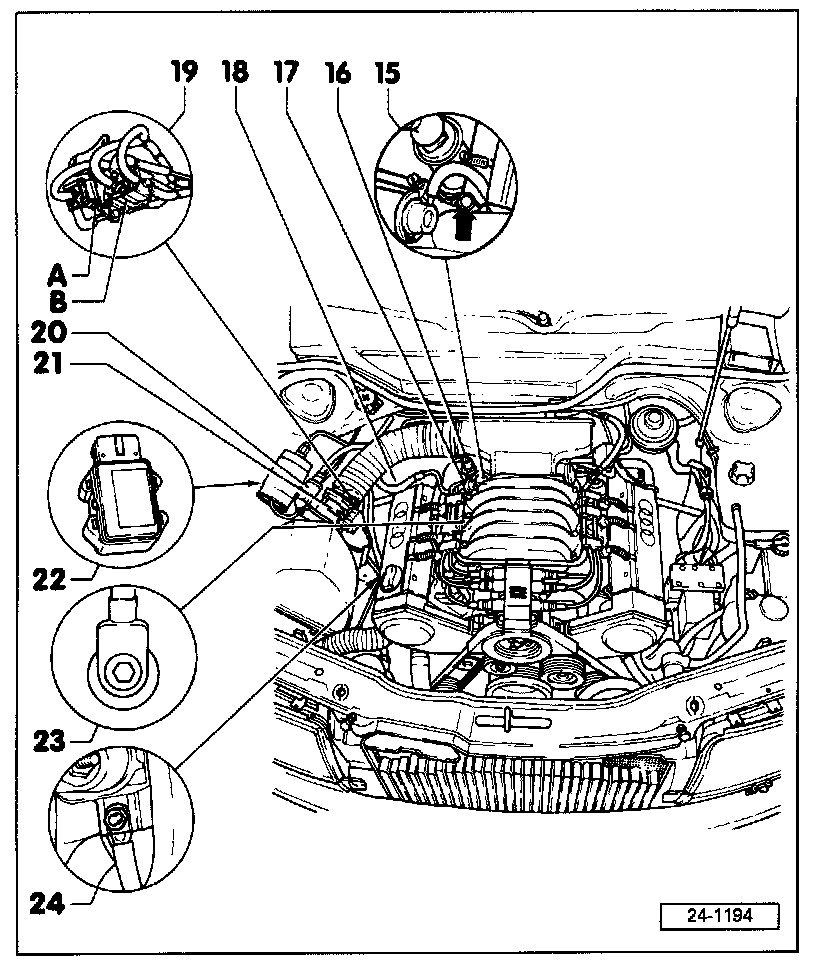 19
18
17
16
15
A
B
20
21
22
23
24
24-1194