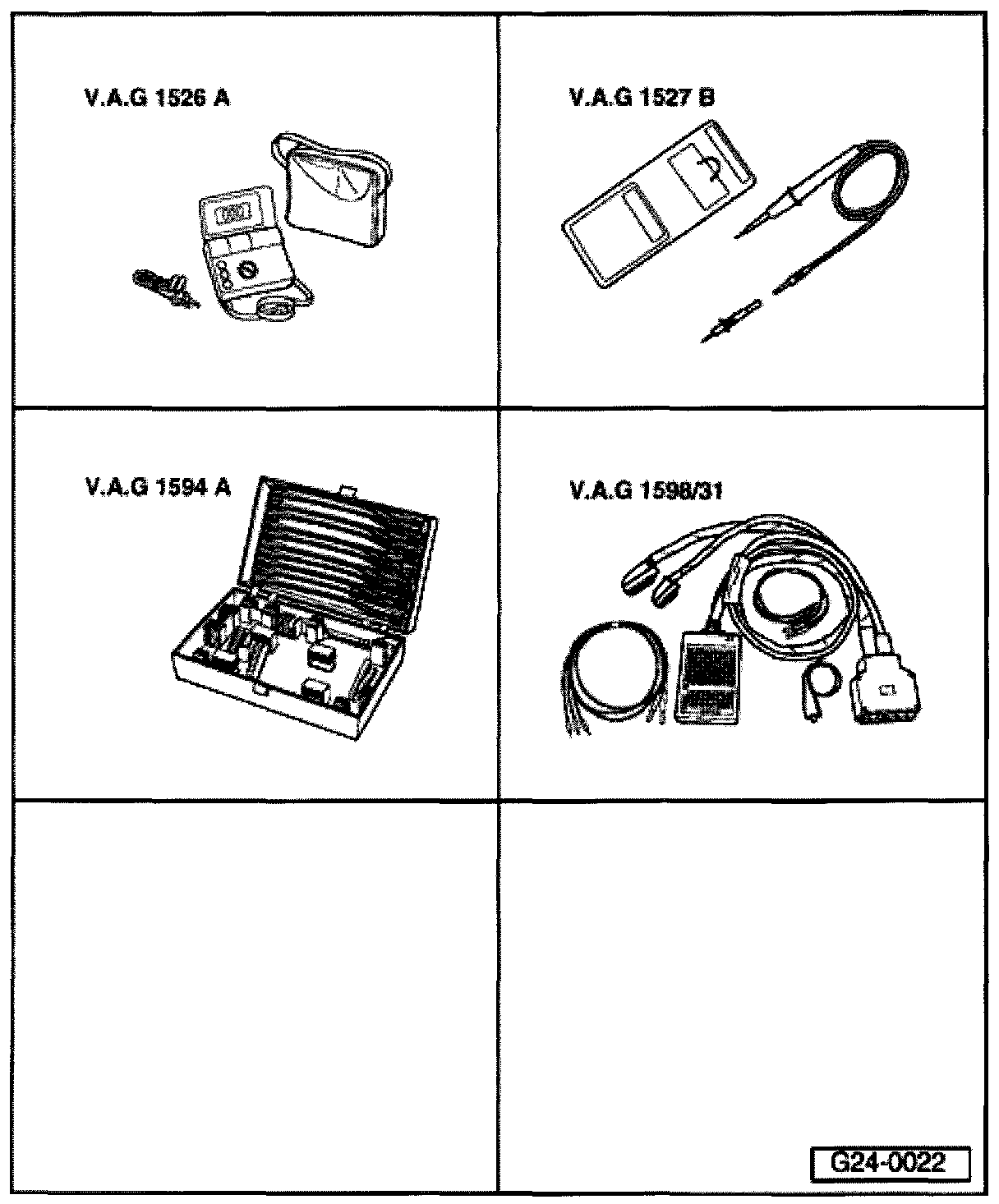 V.A.G 1526 A

V.A.G 1527 B

V.A.G 1594 A

V.A.G 1598/31

G24-0022