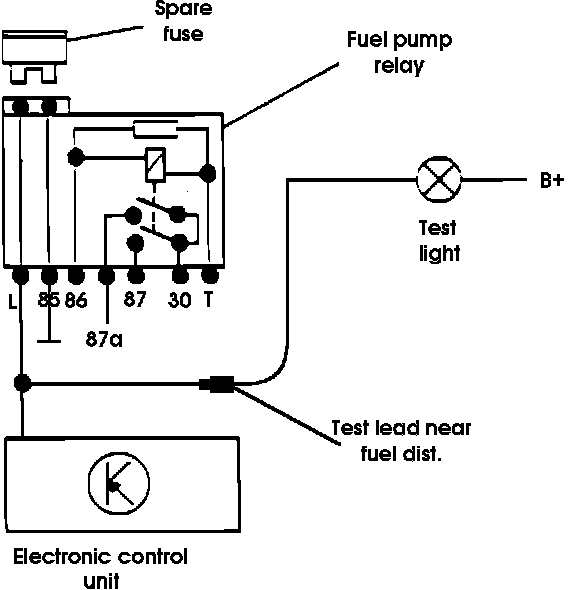 Spare fuse

Fuel pump relay

B+

Test light

L 85 86 87 30 T

87a

Test lead near fuel dist.

Electronic control unit