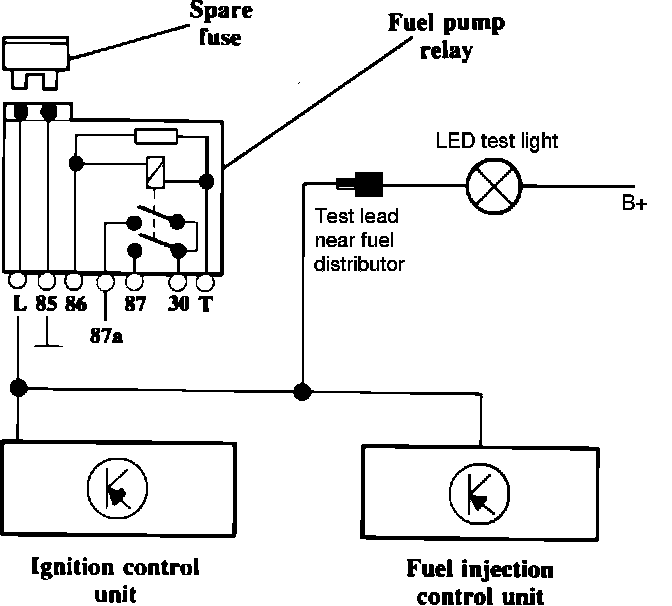 Spare fuse

Fuel pump relay

LED test light

Test lead near fuel distributor

B+

L 85 86 87 30 T

87a

Ignition control unit

Fuel injection control unit