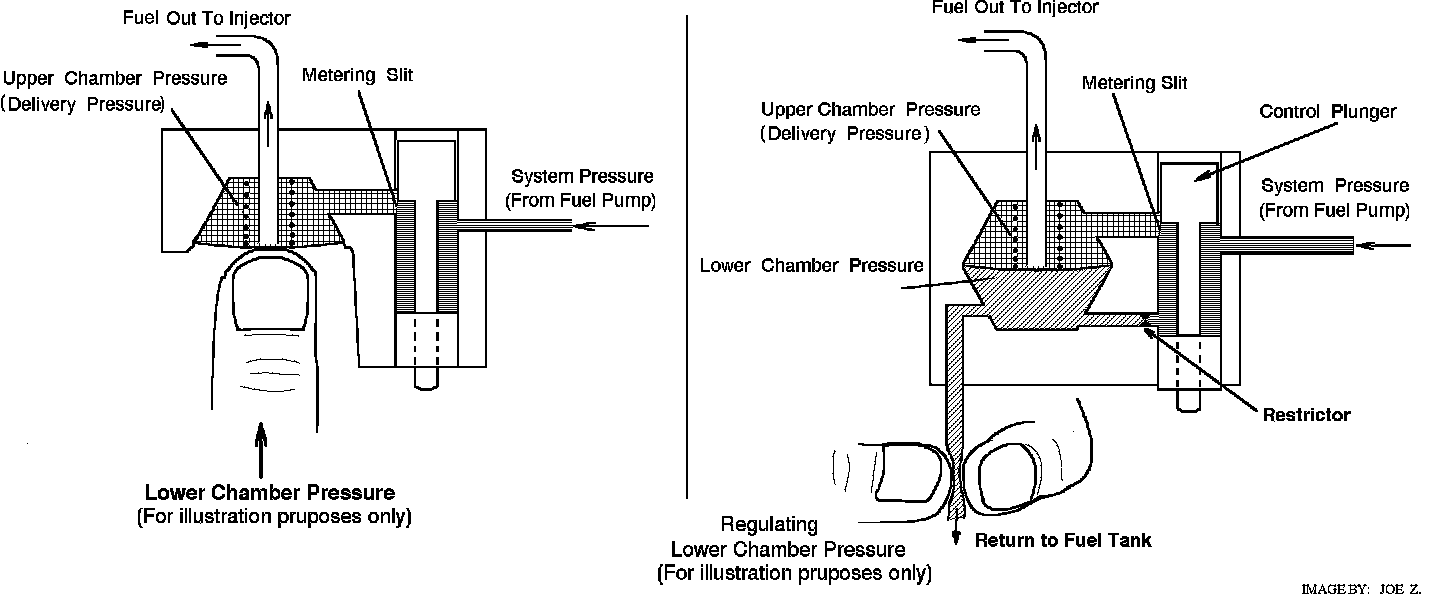 Fuel Out To Injector

Upper Chamber Pressure
(Delivery Pressure)

Metering Slit

System Pressure
(From Fuel Pump)

Lower Chamber Pressure
(For illustration pruposes only)

Fuel Out To Injector

Upper Chamber Pressure
(Delivery Pressure)

Metering Slit

Control Plunger

System Pressure
(From Fuel Pump)

Lower Chamber Pressure

Restrictor

Regulating
Lower Chamber Pressure
(For illustration pruposes only)

Return to Fuel Tank

IMAGE BY: JOE Z.