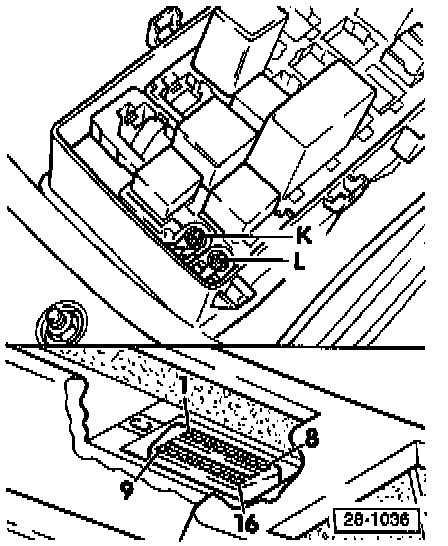 K
L
1
8
9
16
28-1036