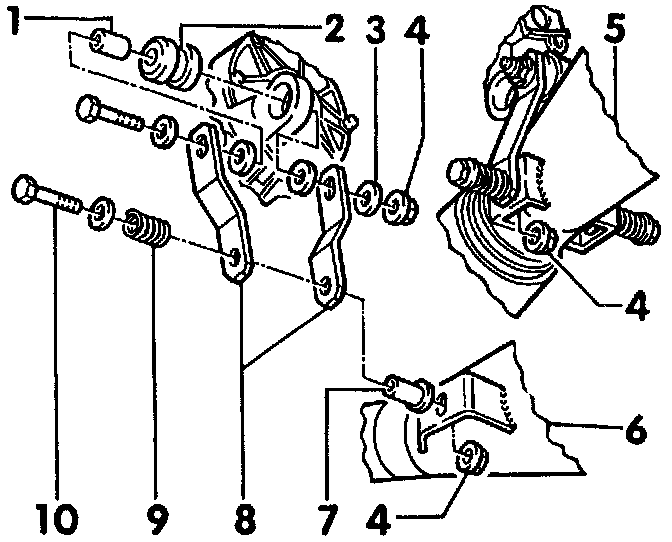 1
2
3
4
5
4
6
10
9
8
7
4