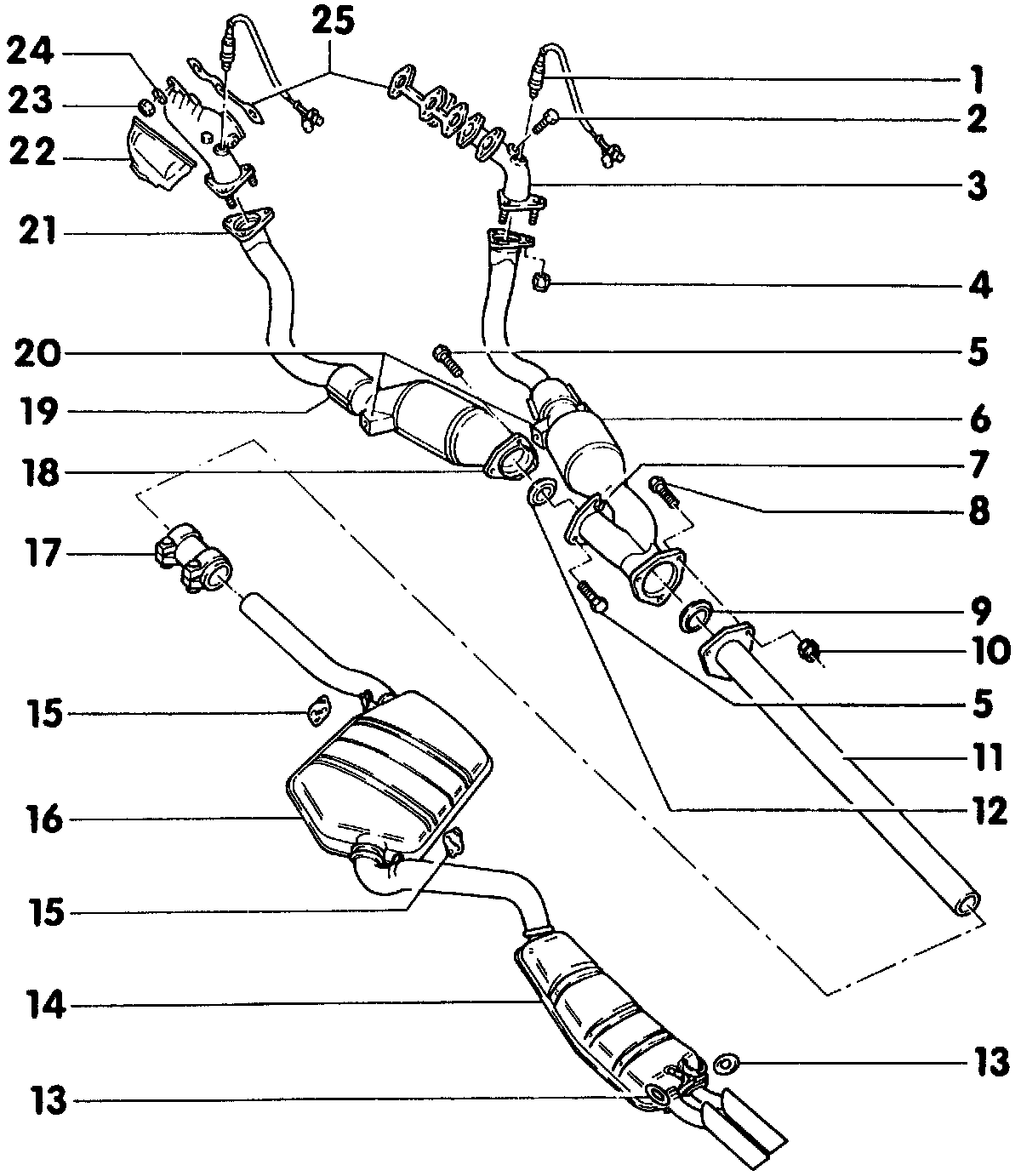 25
24
23
22
21
20
19
18
17
15
16
15
14
13
1
2
3
4
5
6
7
8
9
10
5
11
12
13