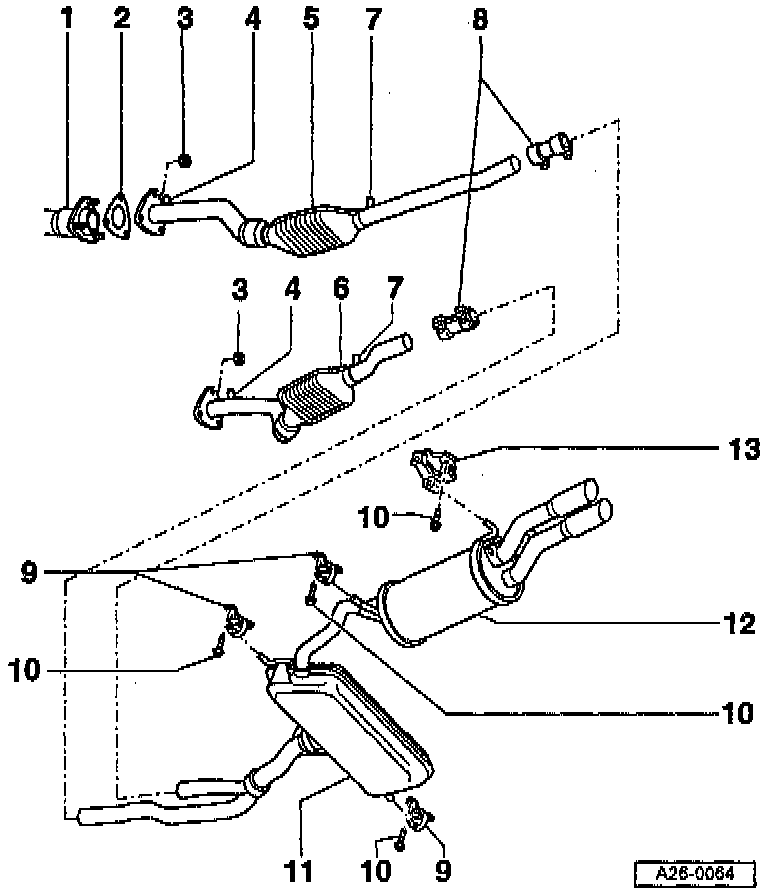 1 2 3 4 5 7 8

3 4 6 7

13

10

9

12

10

10

11 10 9

A26-0064