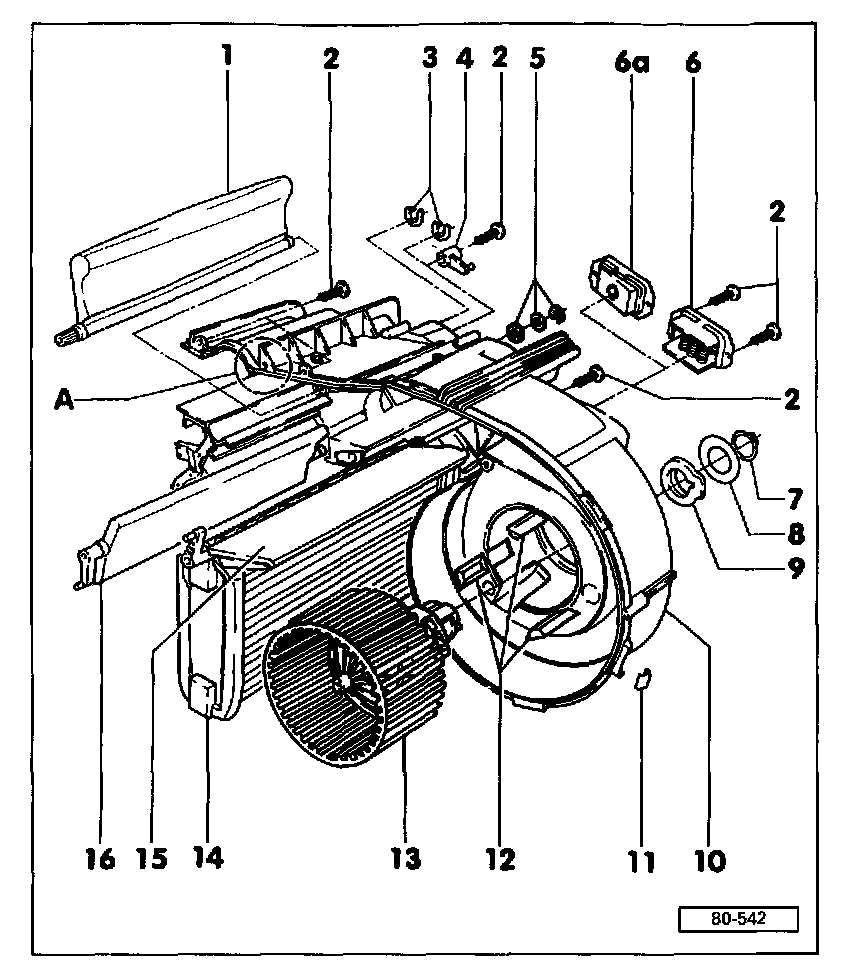 1
2
3
4
2
5
6a
6
2
A
2
7
8
9
16
15
14
13
12
11
10
80-542