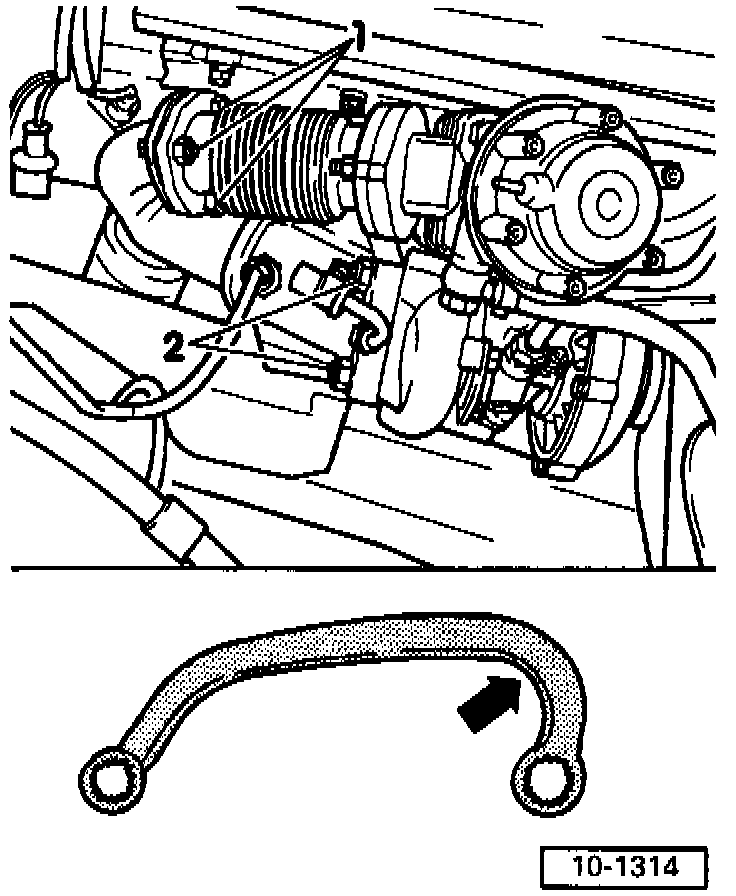 1
2
10-1314