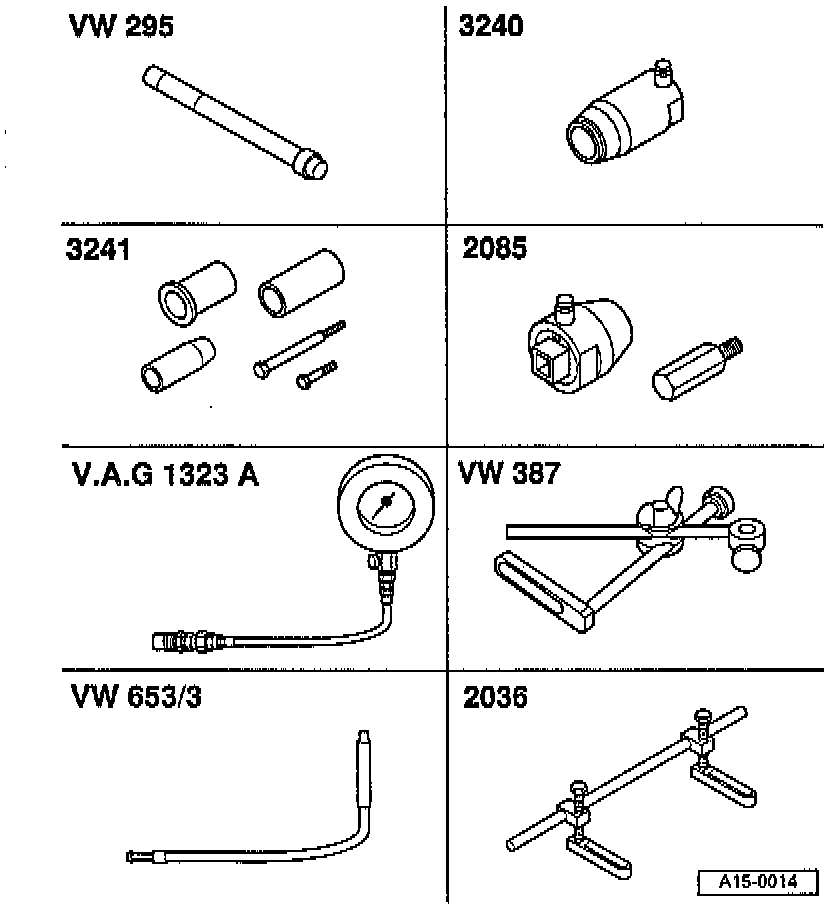 VW 295

3240

3241

2085

V.A.G 1323 A

VW 387

VW 653/3

2036

A15-0014