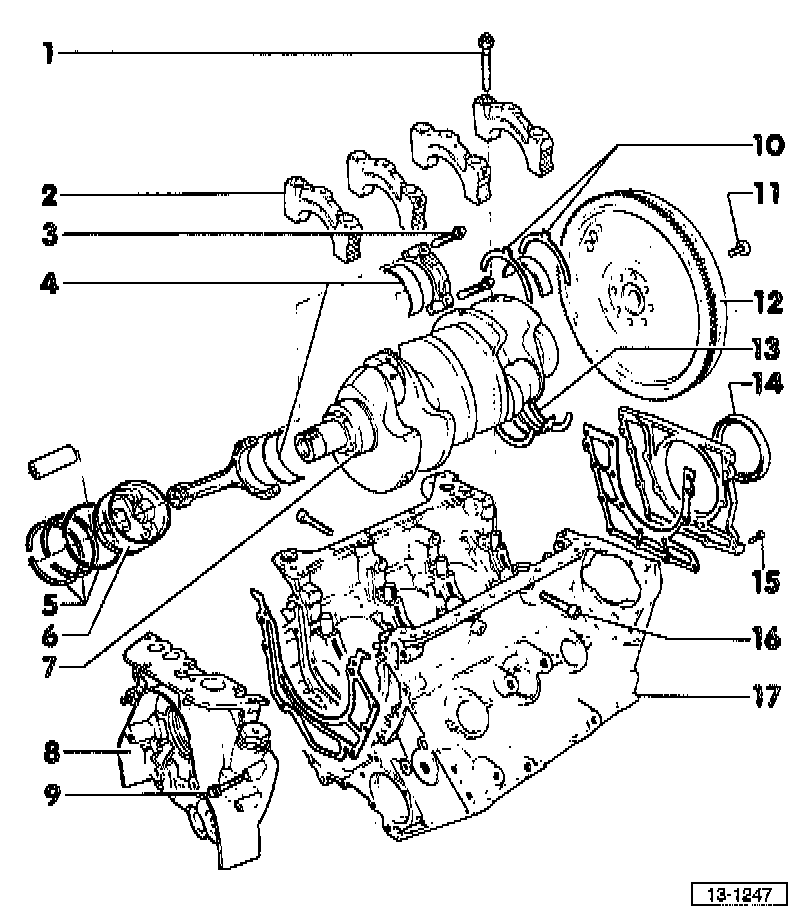 1
2
3
4
5
6
7
8
9
10
11
12
13
14
15
16
17
13-1247