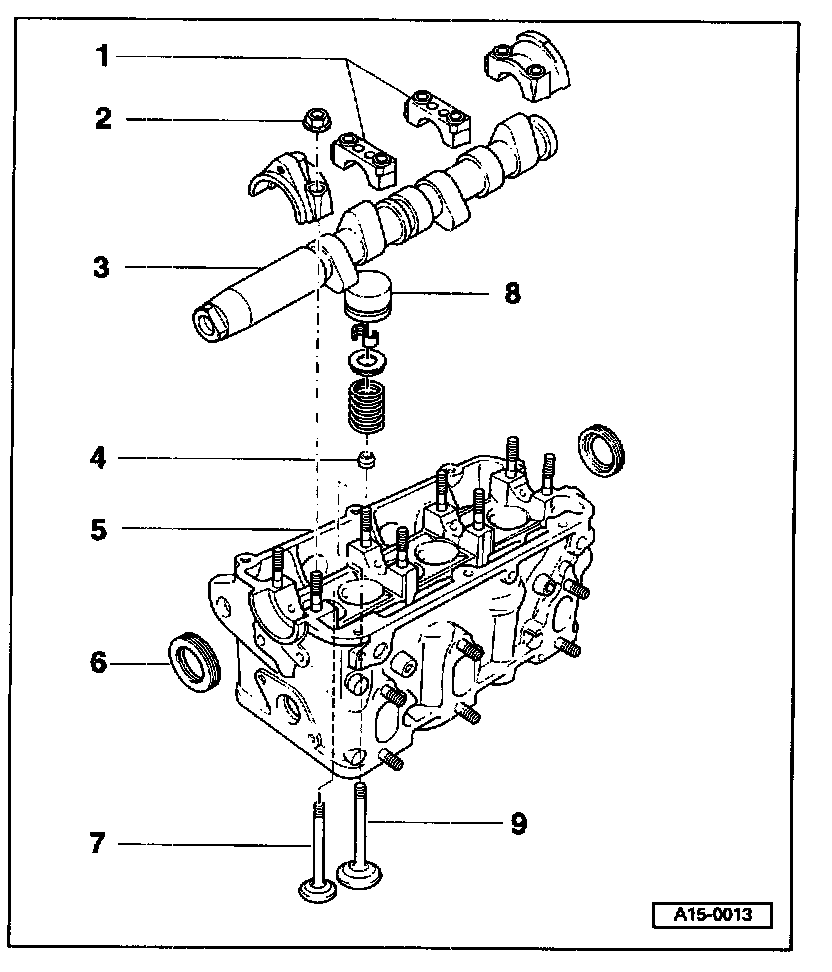 1
2
3
8
4
5
6
7
9
A15-0013