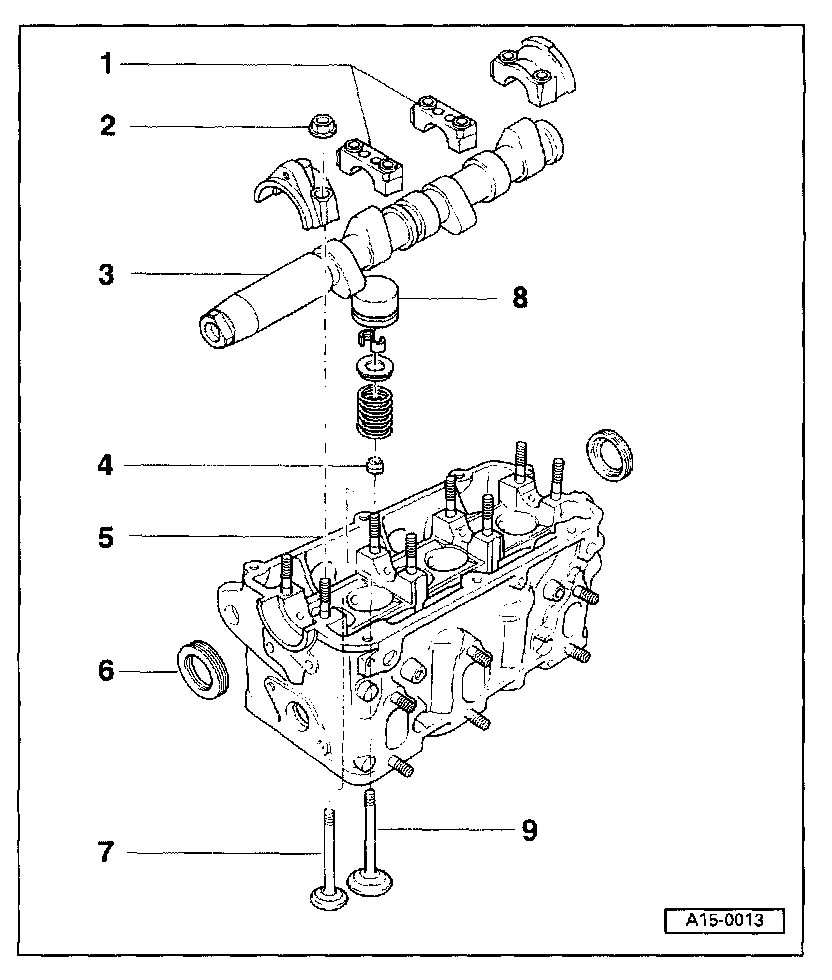 1
2
3
8
4
5
6
7
9
A15-0013