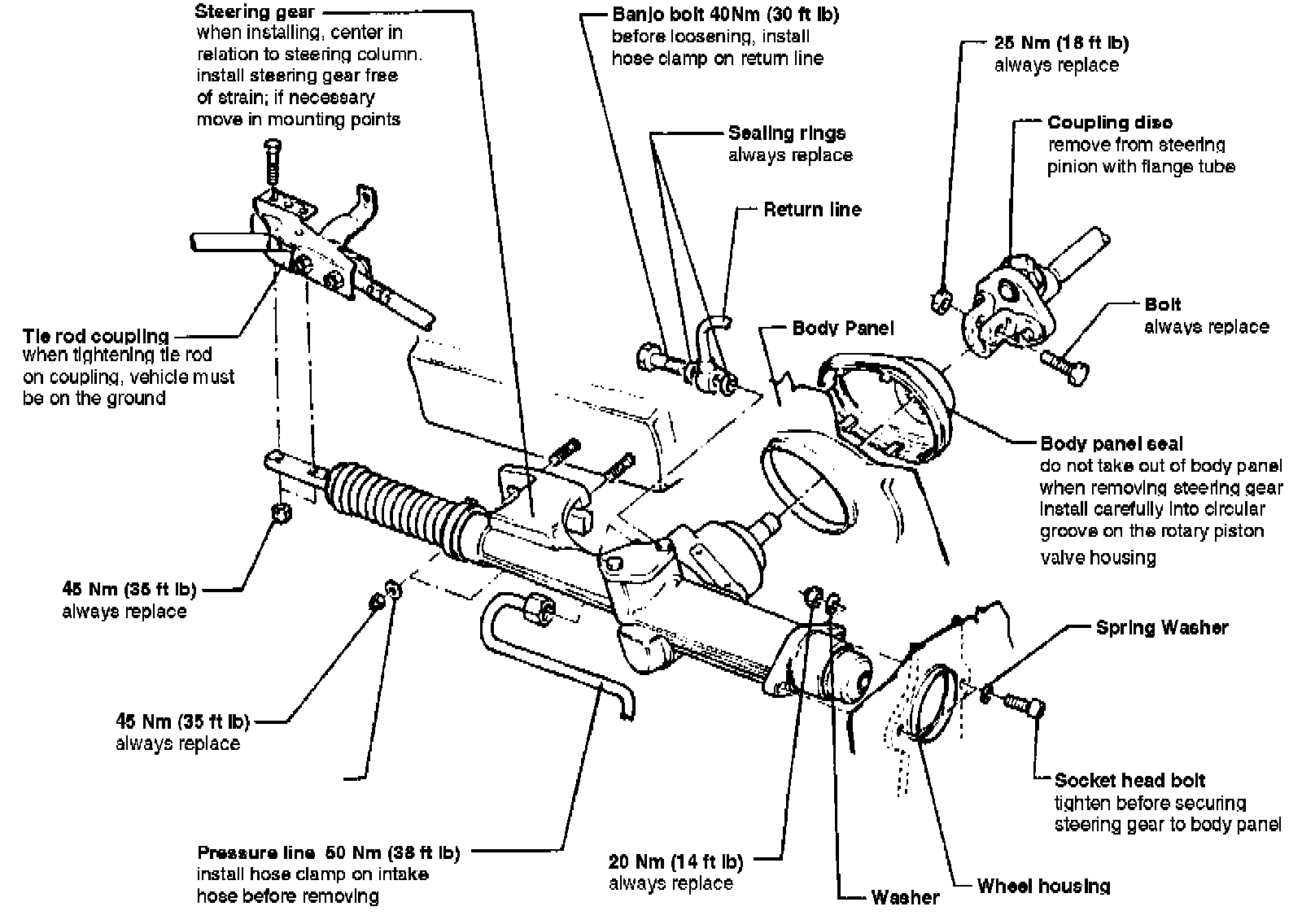 Steering gear
when installing, center in relation to steering column. install steering gear free of strain; if necessary move in mounting points

Banjo bolt 40Nm (30 ft lb)
before loosening, install hose clamp on return line

25 Nm (18 ft lb)
always replace

Sealing rings
always replace

Coupling disc
remove from steering pinion with flange tube

Return line

Bolt
always replace

Body Panel

Tie rod coupling
when tightening tie rod on coupling, vehicle must be on the ground

Body panel seal
do not take out of body panel when removing steering gear install carefully into circular groove on the rotary piston valve housing

45 Nm (35 ft lb)
always replace

Spring Washer

45 Nm (35 ft lb)
always replace

Socket head bolt
tighten before securing steering gear to body panel

Pressure line 50 Nm (38 ft lb)
install hose clamp on intake hose before removing

20 Nm (14 ft lb)
always replace

Washer

Wheel housing