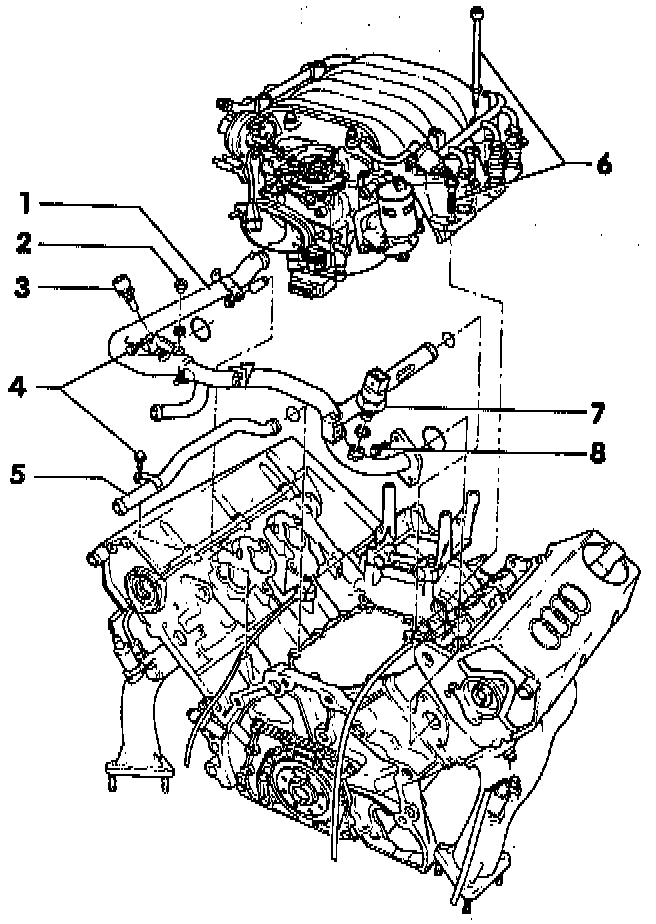 1
2
3
4
5
6
7
8