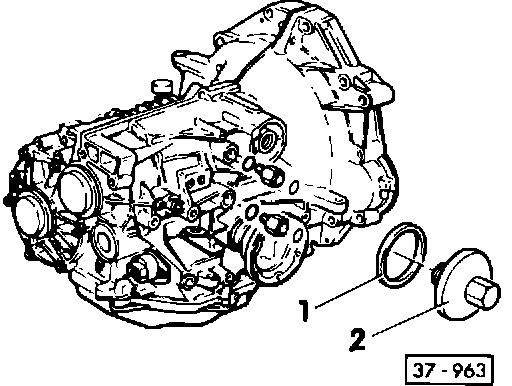 1
2
37 - 963