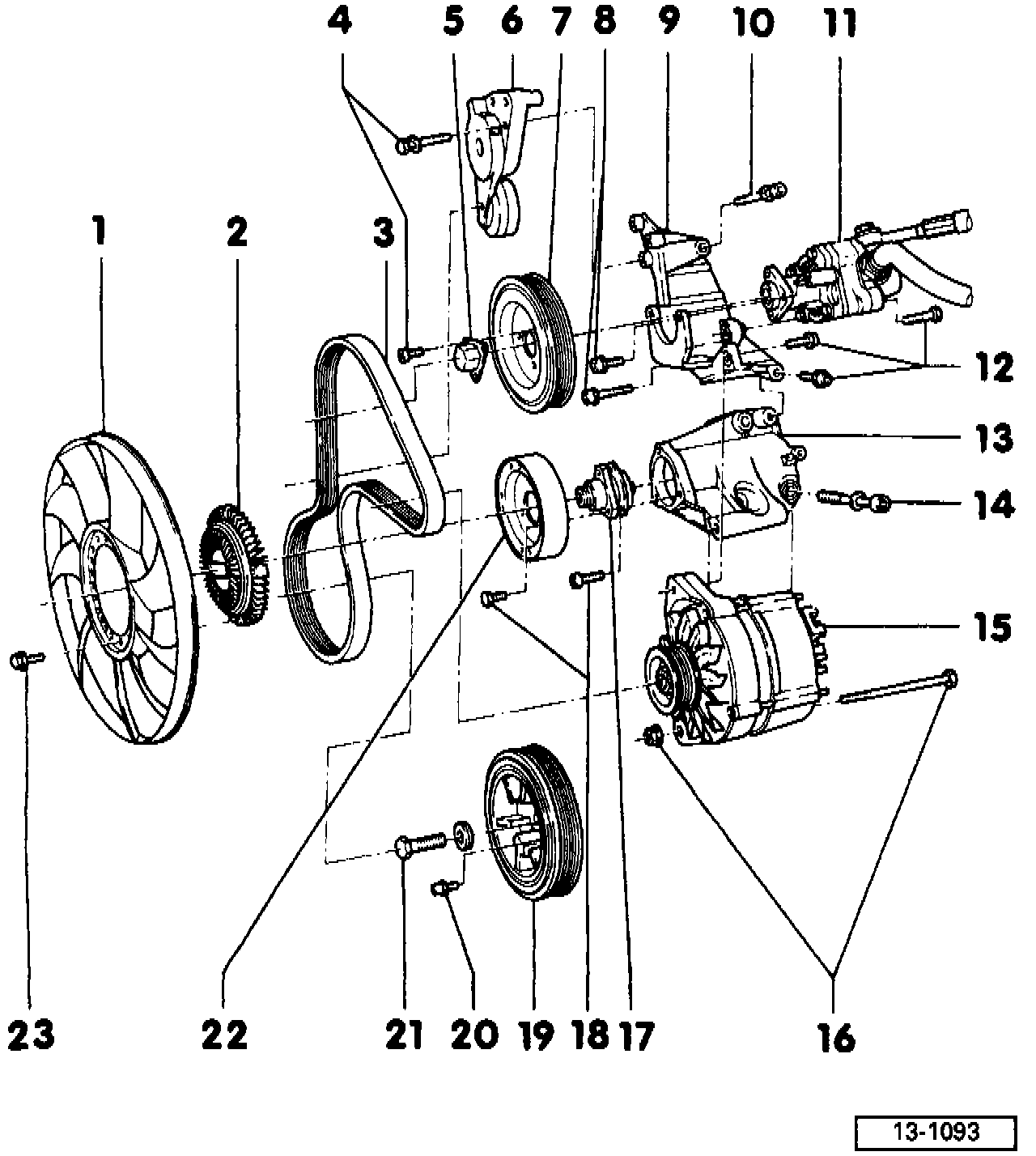 4 5 6 7 8 9 10 11

1 2 3

12

13

14

15

23

22

21 20 19 18 17

16

13-1093