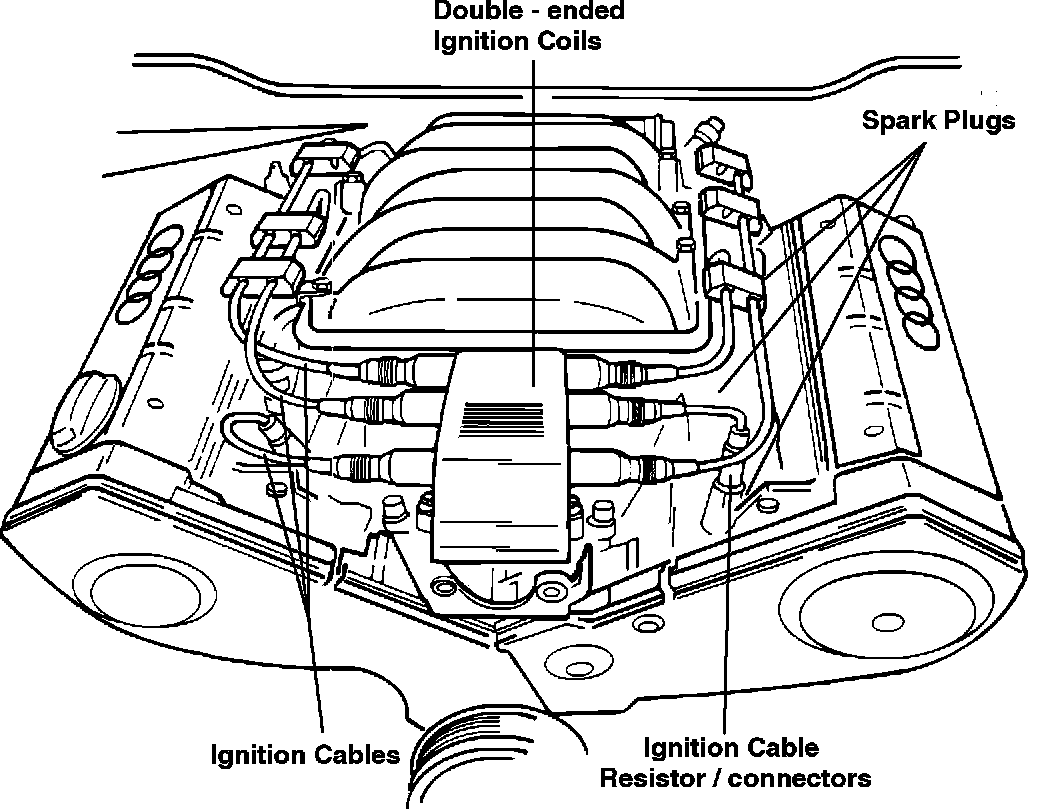 Double - ended Ignition Coils

Spark Plugs

Ignition Cables

Ignition Cable Resistor / connectors