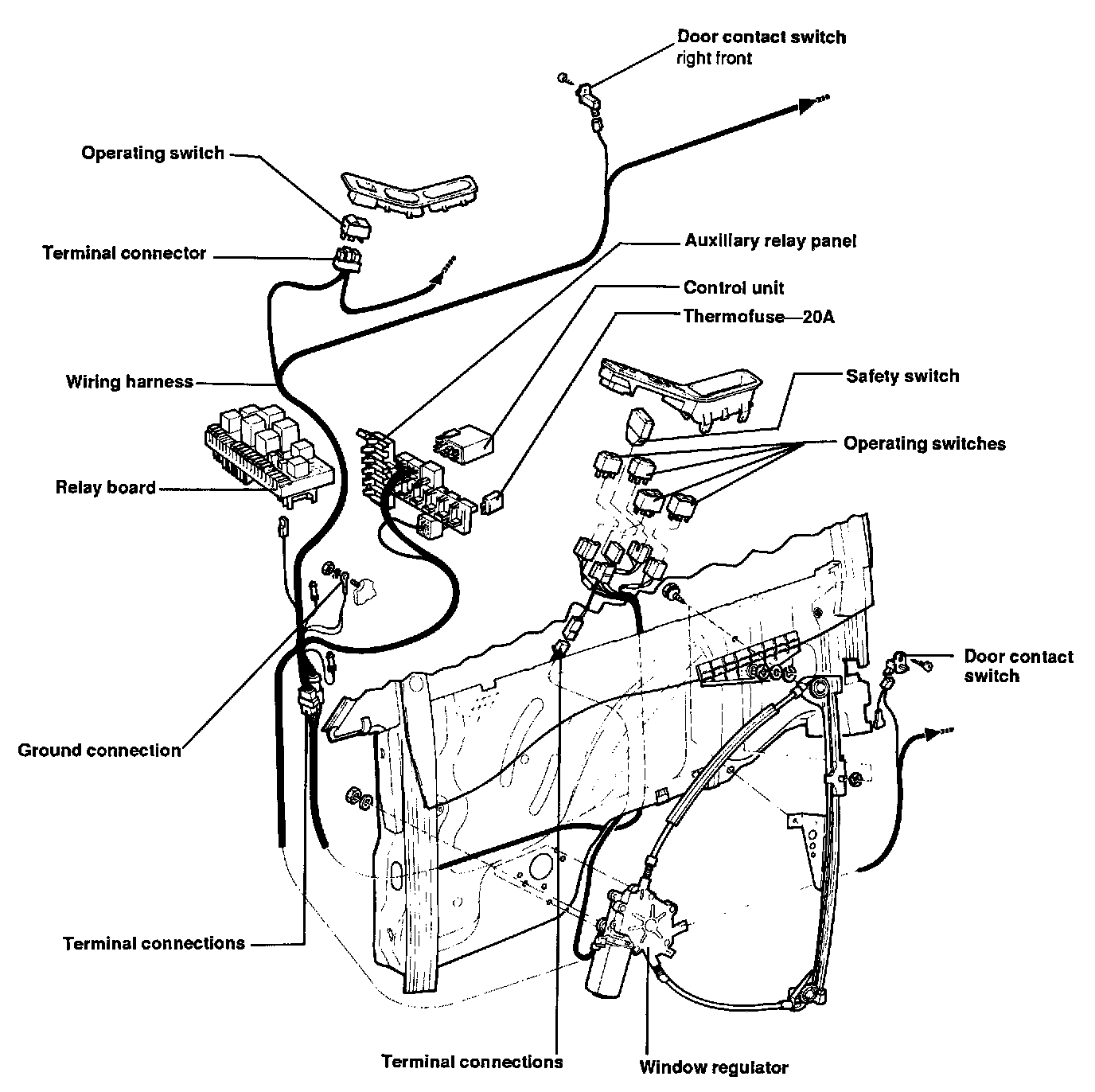 Door contact switch
right front

Operating switch

Terminal connector

Auxiliary relay panel

Control unit

Thermofuse—20A

Wiring harness

Safety switch

Operating switches

Relay board

Door contact switch

Ground connection

Terminal connections

Terminal connections

Window regulator