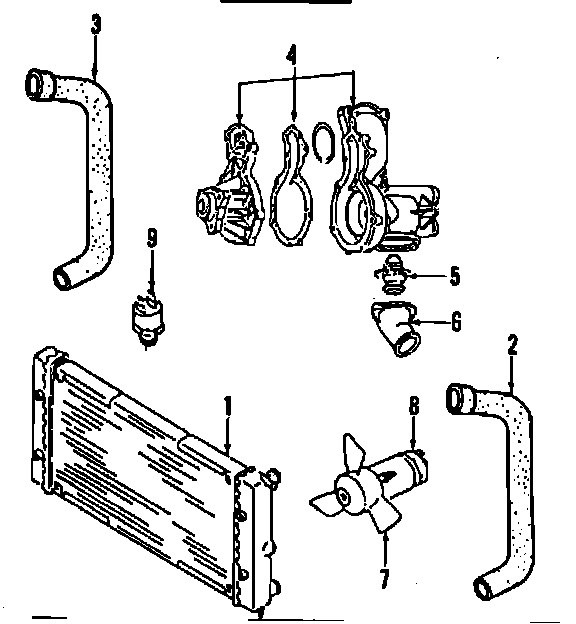 3
4
9
5
6
2
1
8
7