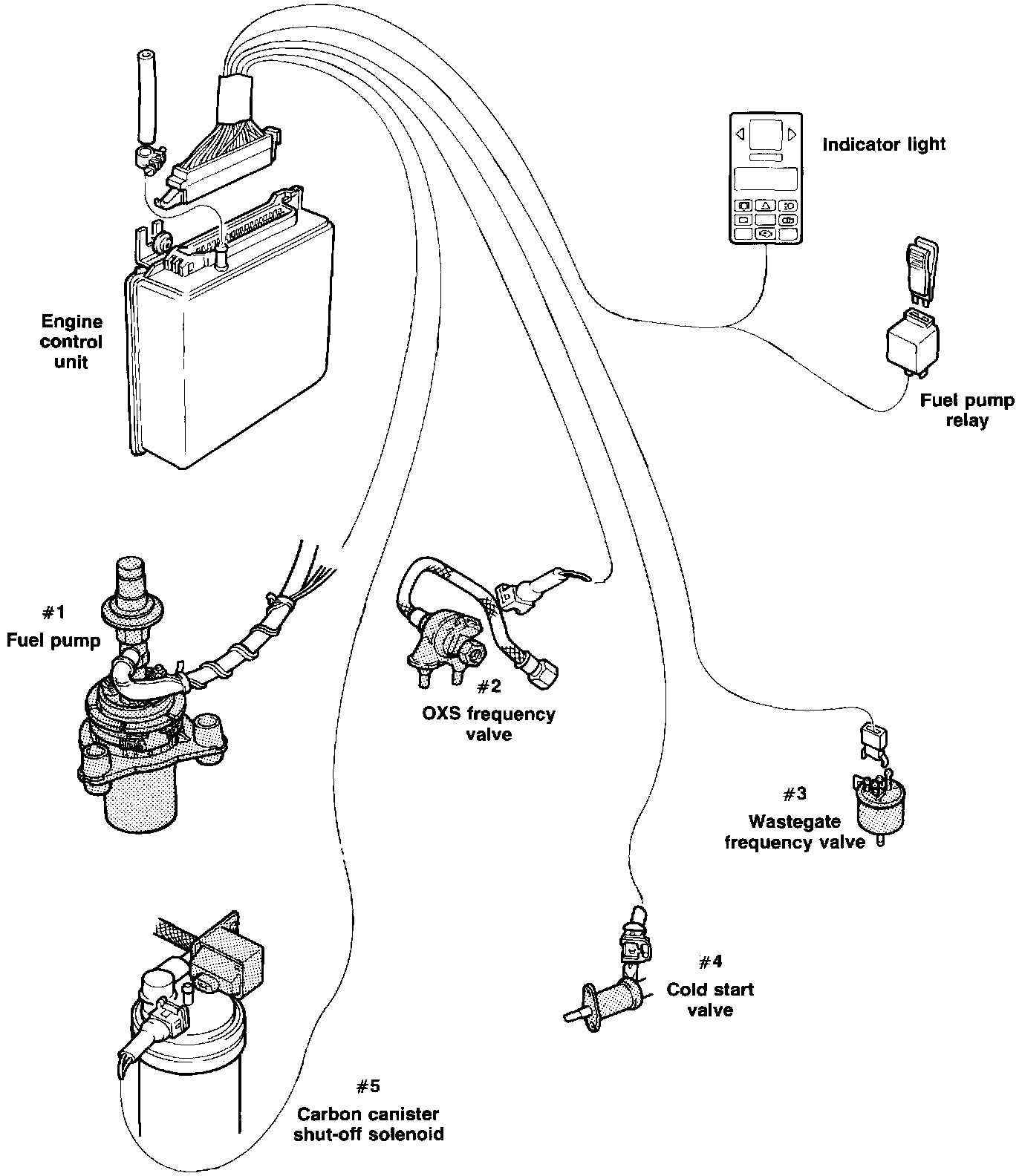 Indicator light

Engine control unit

Fuel pump relay

#1
Fuel pump

#2
OXS frequency valve

#3
Wastegate frequency valve

#4
Cold start valve

#5
Carbon canister shut-off solenoid