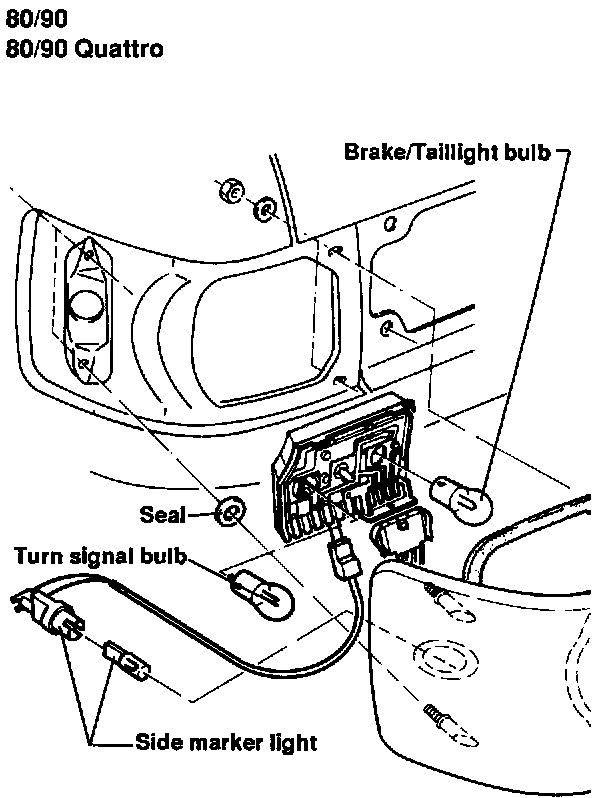 80/90
80/90 Quattro

Brake/Taillight bulb

Seal

Turn signal bulb

Side marker light