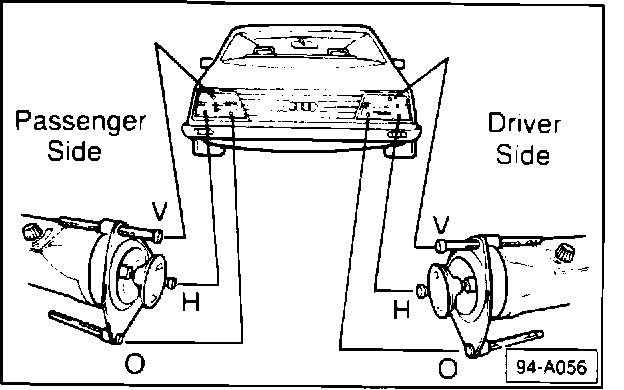 Passenger Side

Driver Side

V

H

O

V

H

O

94-A056