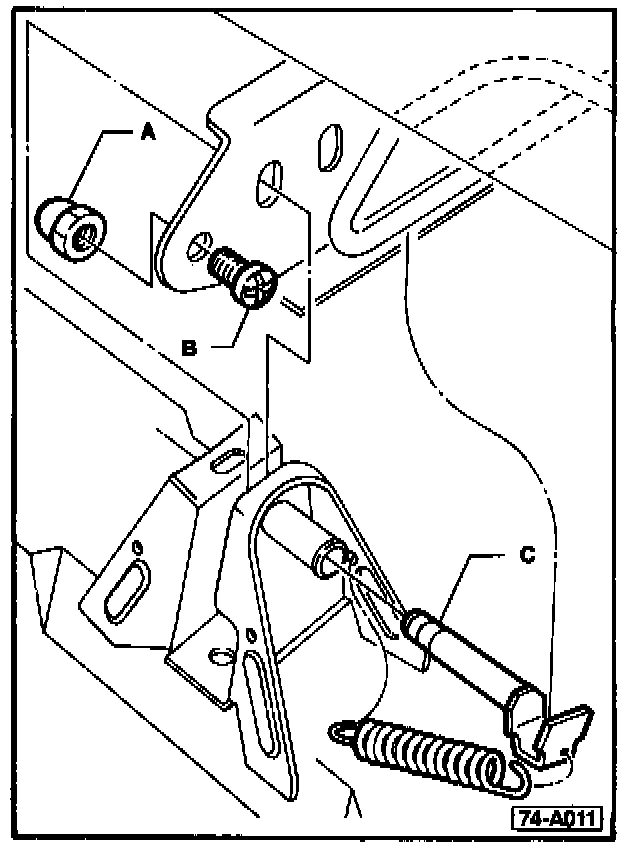 A

B

C

74-A011