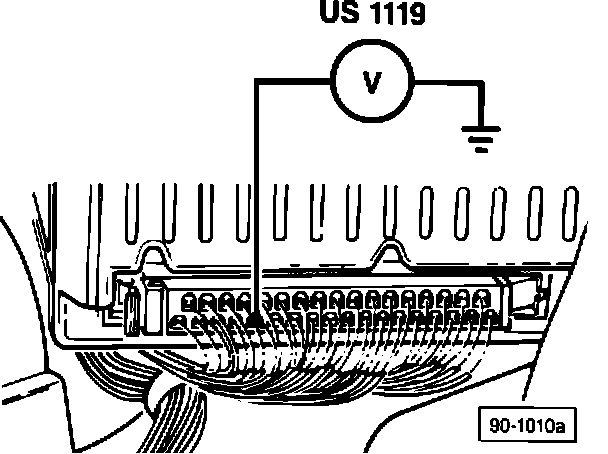 US 1119

V

90-1010a