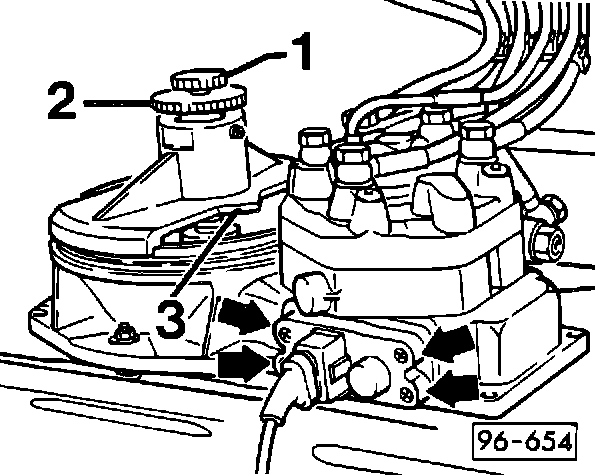 1
2
3
96-654