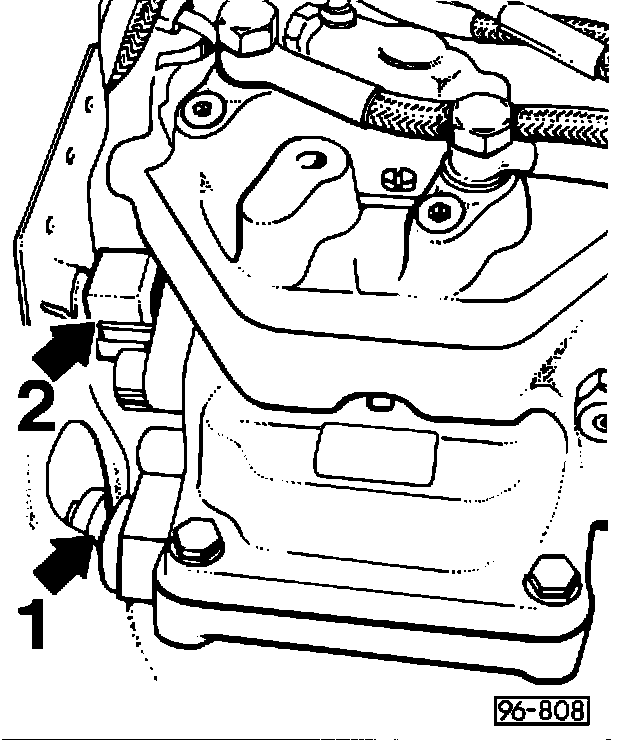 2

1

96-808