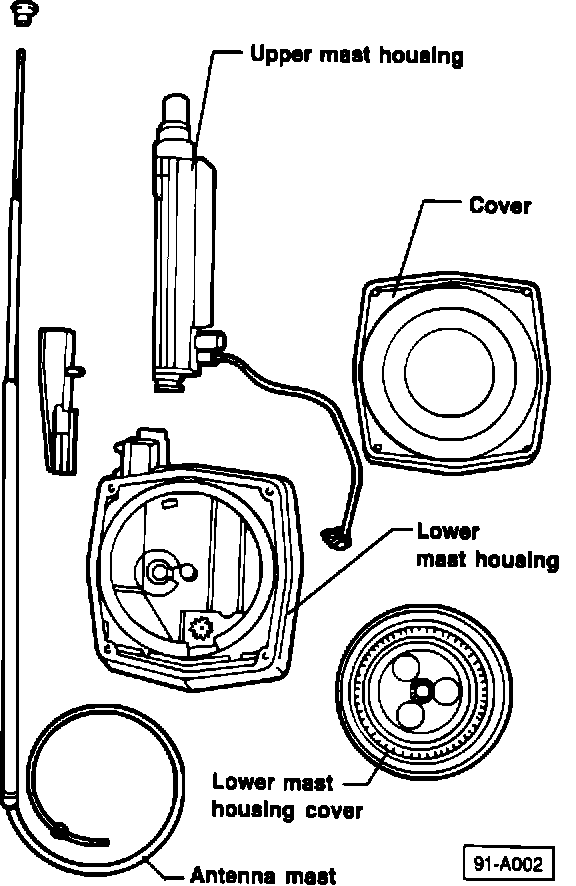 Upper mast housing

Cover

Lower mast housing

Lower mast housing cover

Antenna mast

91-A002