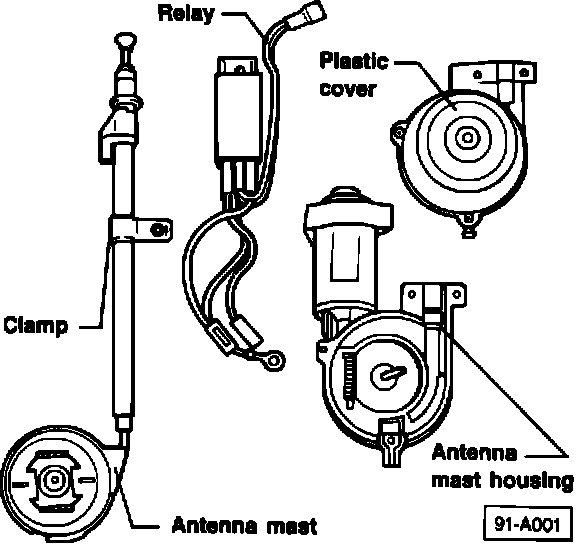 Relay

Plastic cover

Clamp

Antenna mast housing

Antenna mast

91-A001