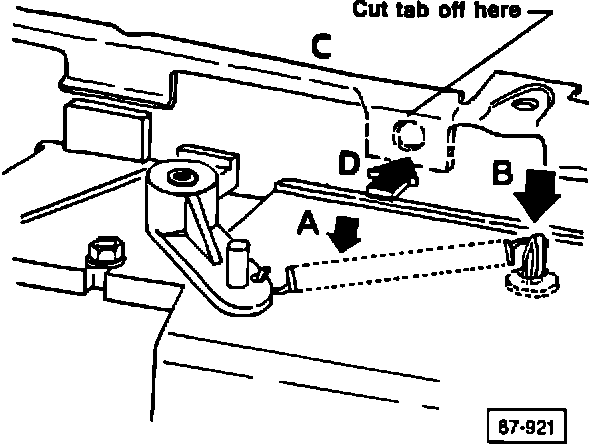 Cut tab off here

C

D

B

A

87-921