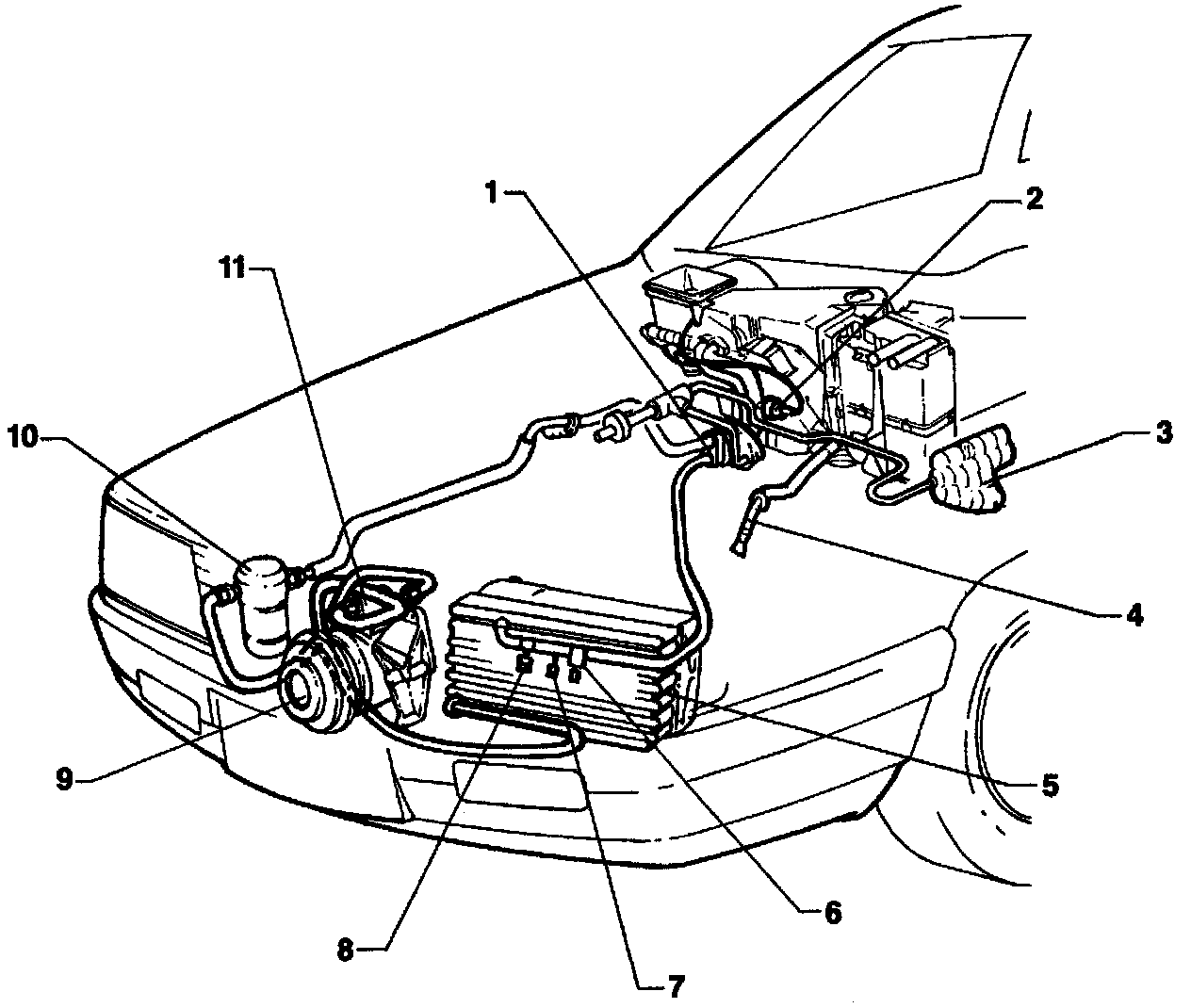 1
2
11
10
3
4
5
9
6
8
7