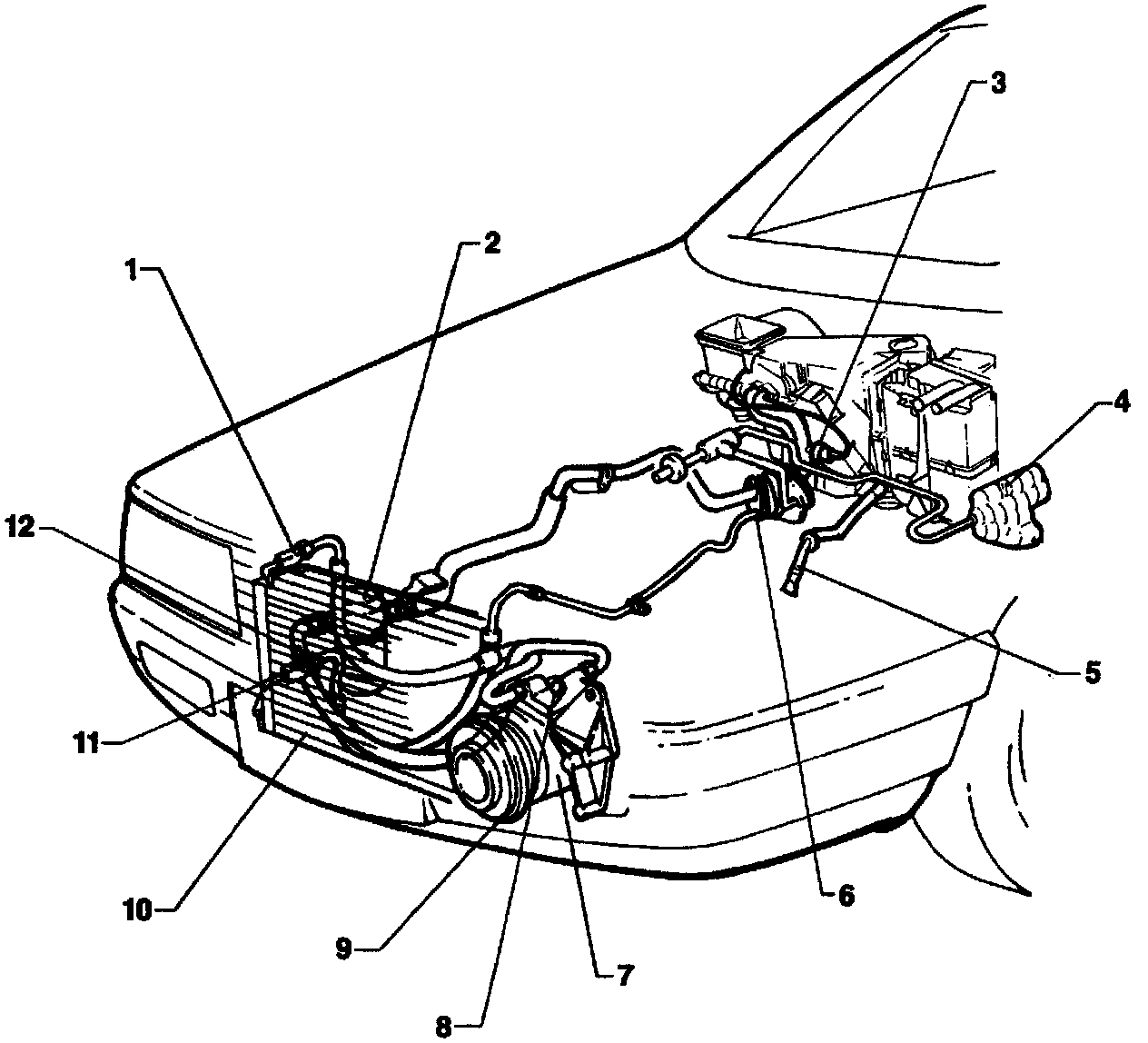 3
2
1
4
12
5
11
6
10
9
7
8