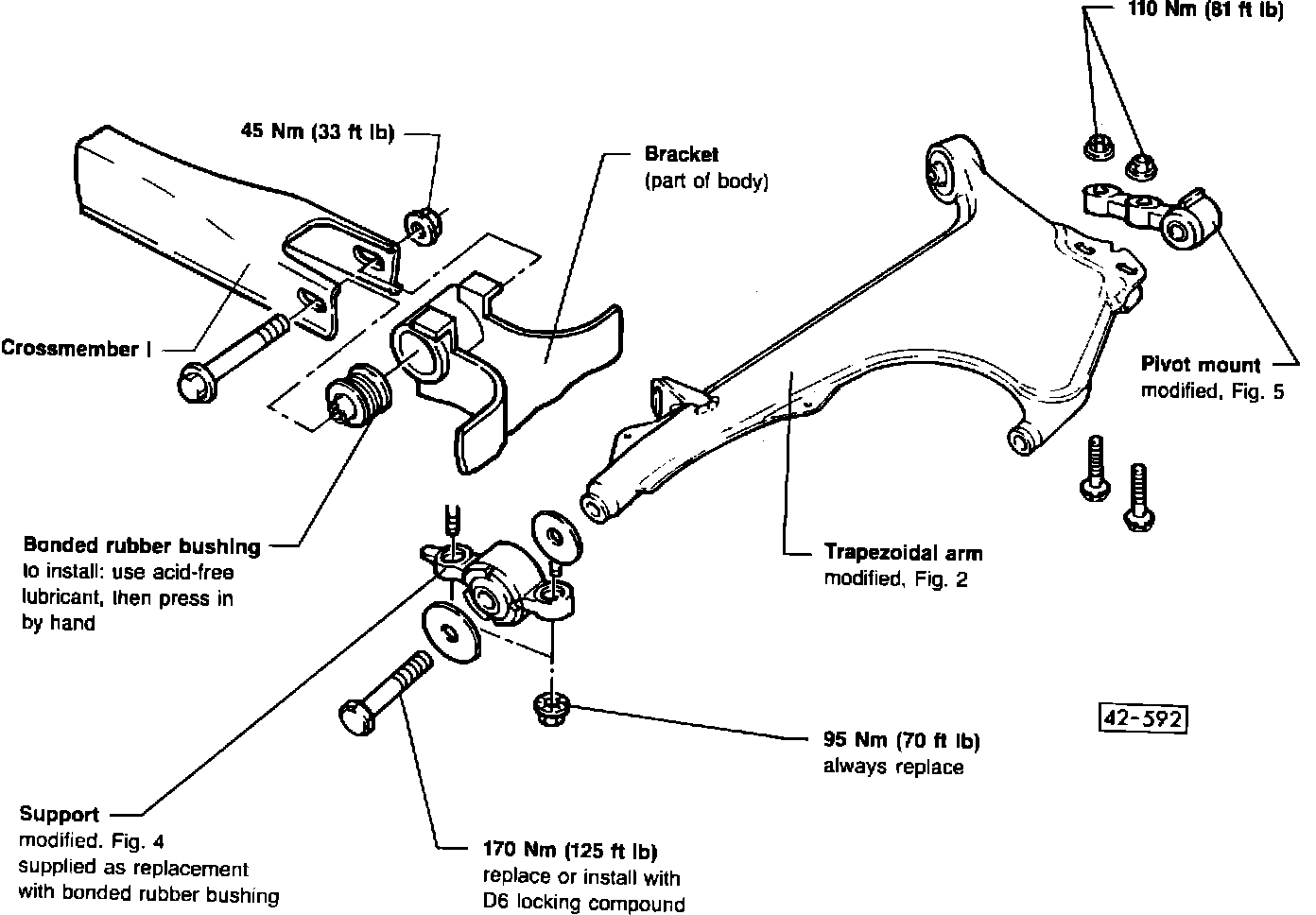 110 Nm (81 ft lb)

45 Nm (33 ft lb)

Bracket
(part of body)

Crossmember I

Pivot mount
modified, Fig. 5

Bonded rubber bushing
to install: use acid-free lubricant, then press in by hand

Trapezoidal arm
modified, Fig. 2

42-592

95 Nm (70 ft lb)
always replace

Support
modified. Fig. 4
supplied as replacement with bonded rubber bushing

170 Nm (125 ft lb)
replace or install with D6 locking compound