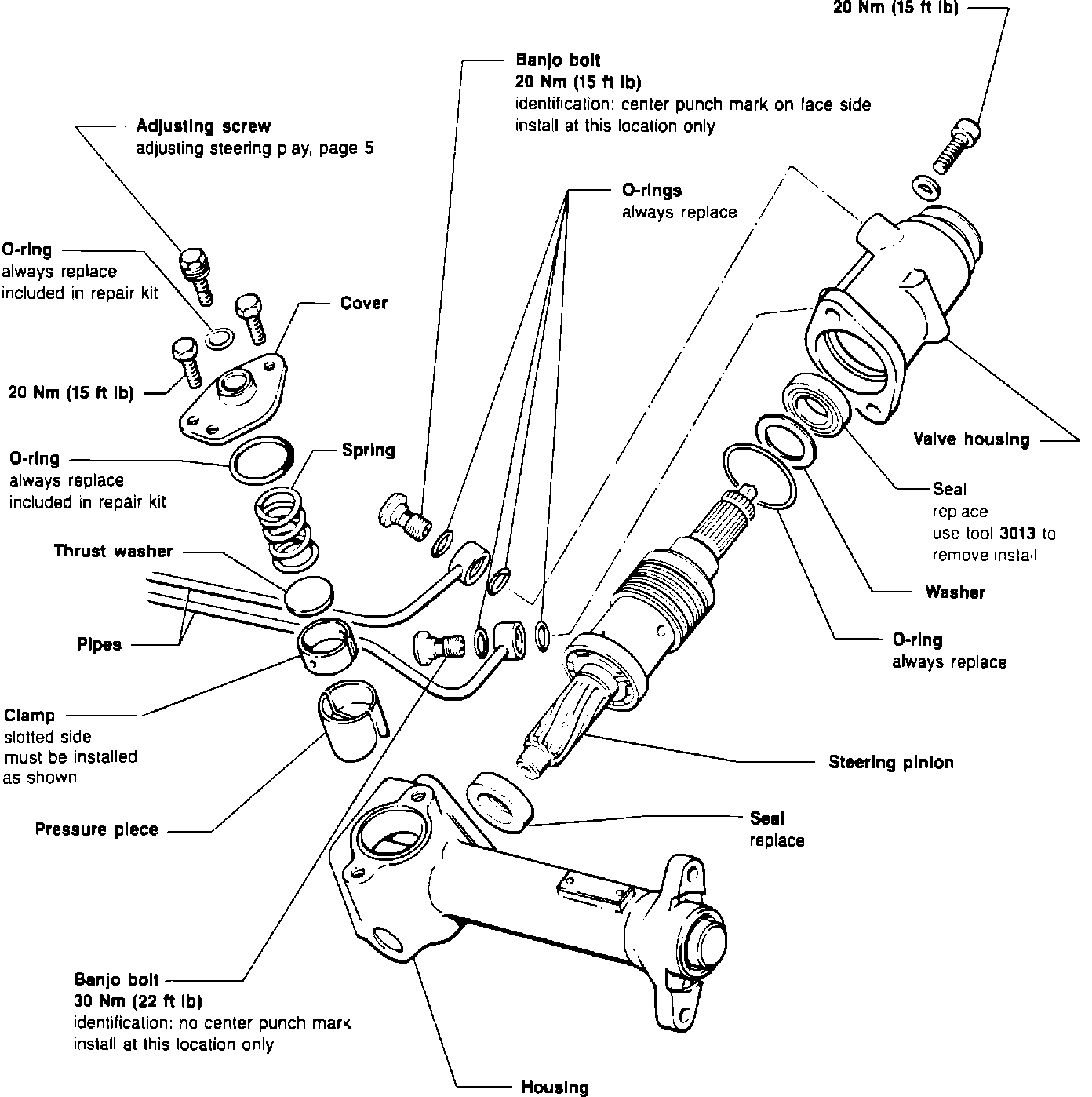 20 Nm (15 ft lb)

Banjo bolt
20 Nm (15 ft lb)
identification: center punch mark on face side
install at this location only

Adjusting screw
adjusting steering play, page 5

O-rings
always replace

O-ring
always replace
included in repair kit

Cover

20 Nm (15 ft lb)

O-ring
always replace
included in repair kit

Spring

Valve housing

Seal
replace
use tool 3013 to
remove install

Thrust washer

Washer

Pipes

O-ring
always replace

Clamp
slotted side
must be installed
as shown

Steering pinion

Pressure piece

Seal
replace

Banjo bolt
30 Nm (22 ft lb)
identification: no center punch mark
install at this location only

Housing