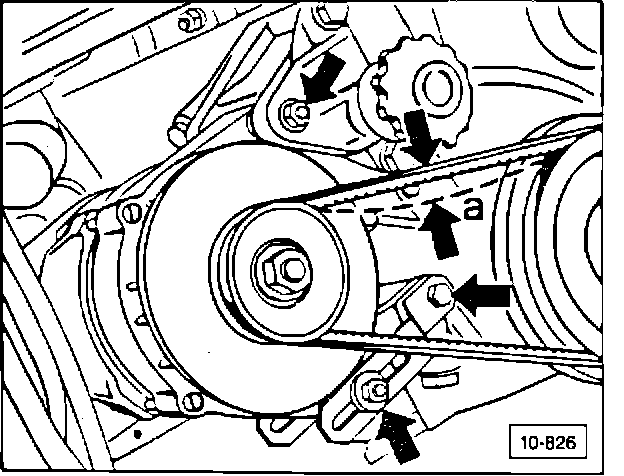 a

10-826