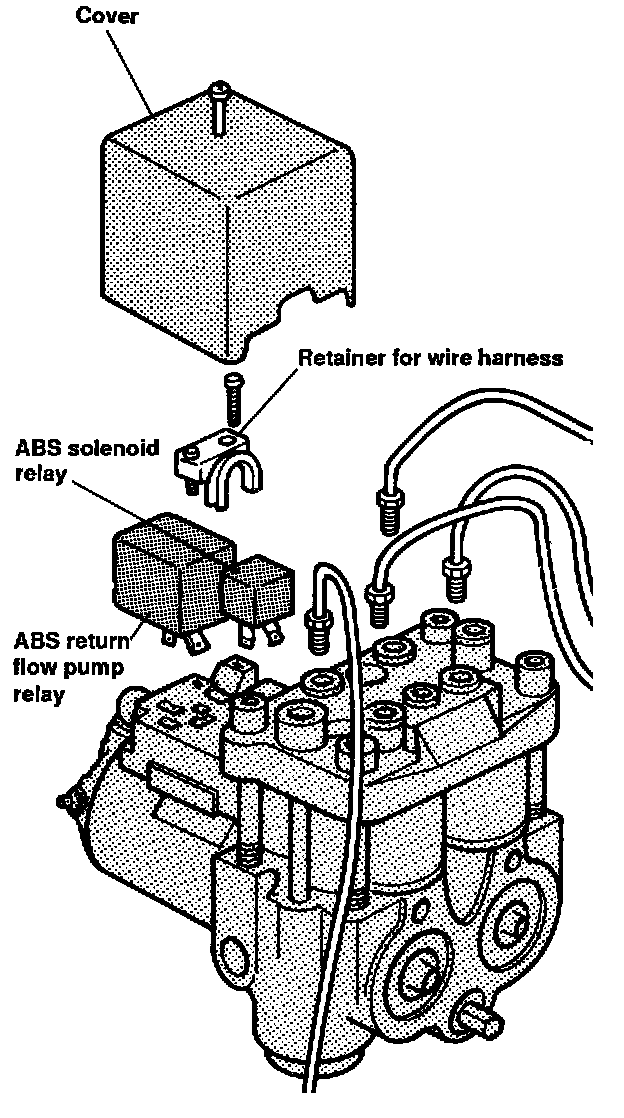 Cover

Retainer for wire harness

ABS solenoid relay

ABS return flow pump relay