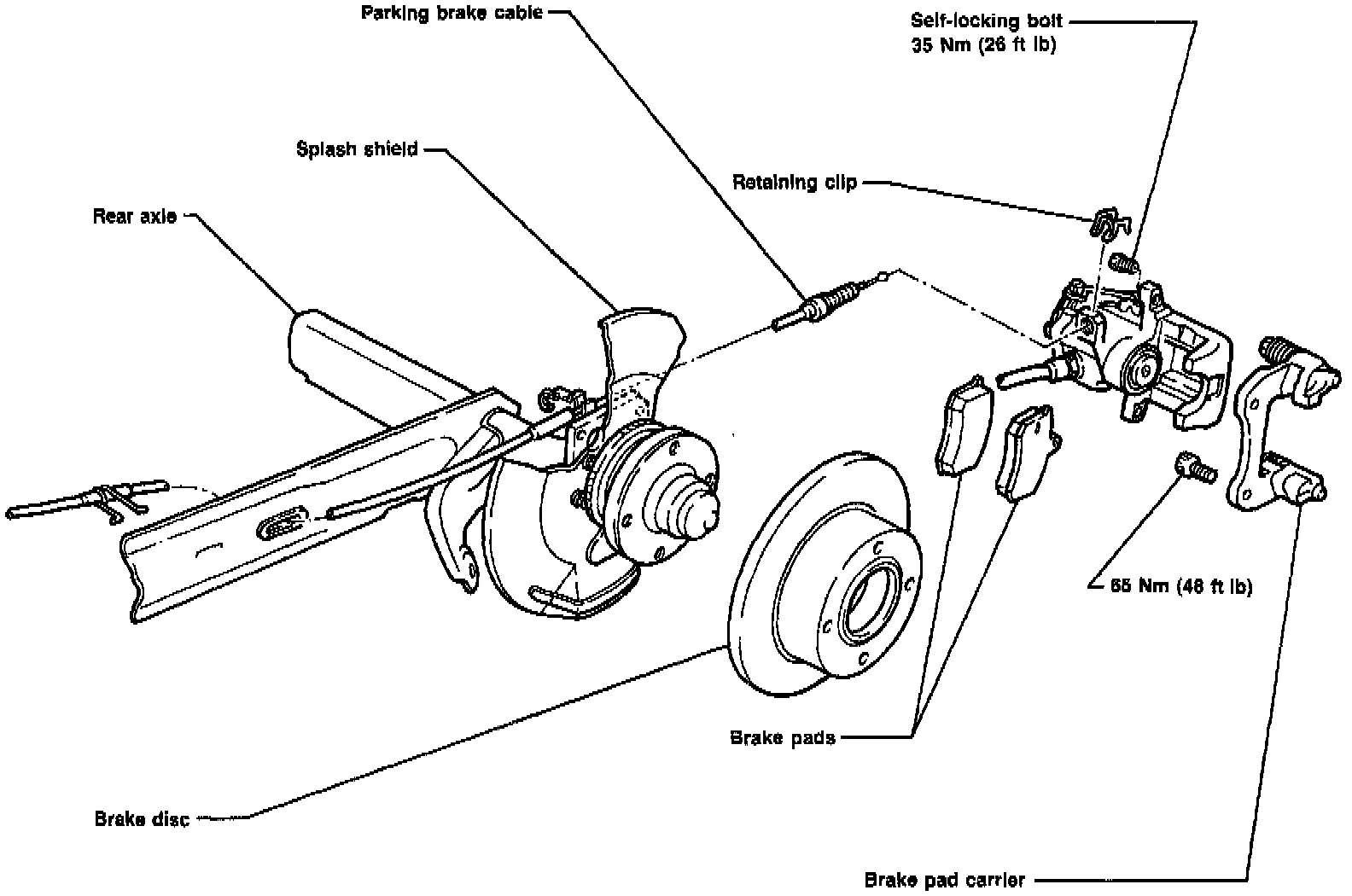 Parking brake cable

Self-locking bolt
35 Nm (26 ft lb)

Splash shield

Retaining clip

Rear axle

65 Nm (48 ft lb)

Brake pads

Brake disc

Brake pad carrier